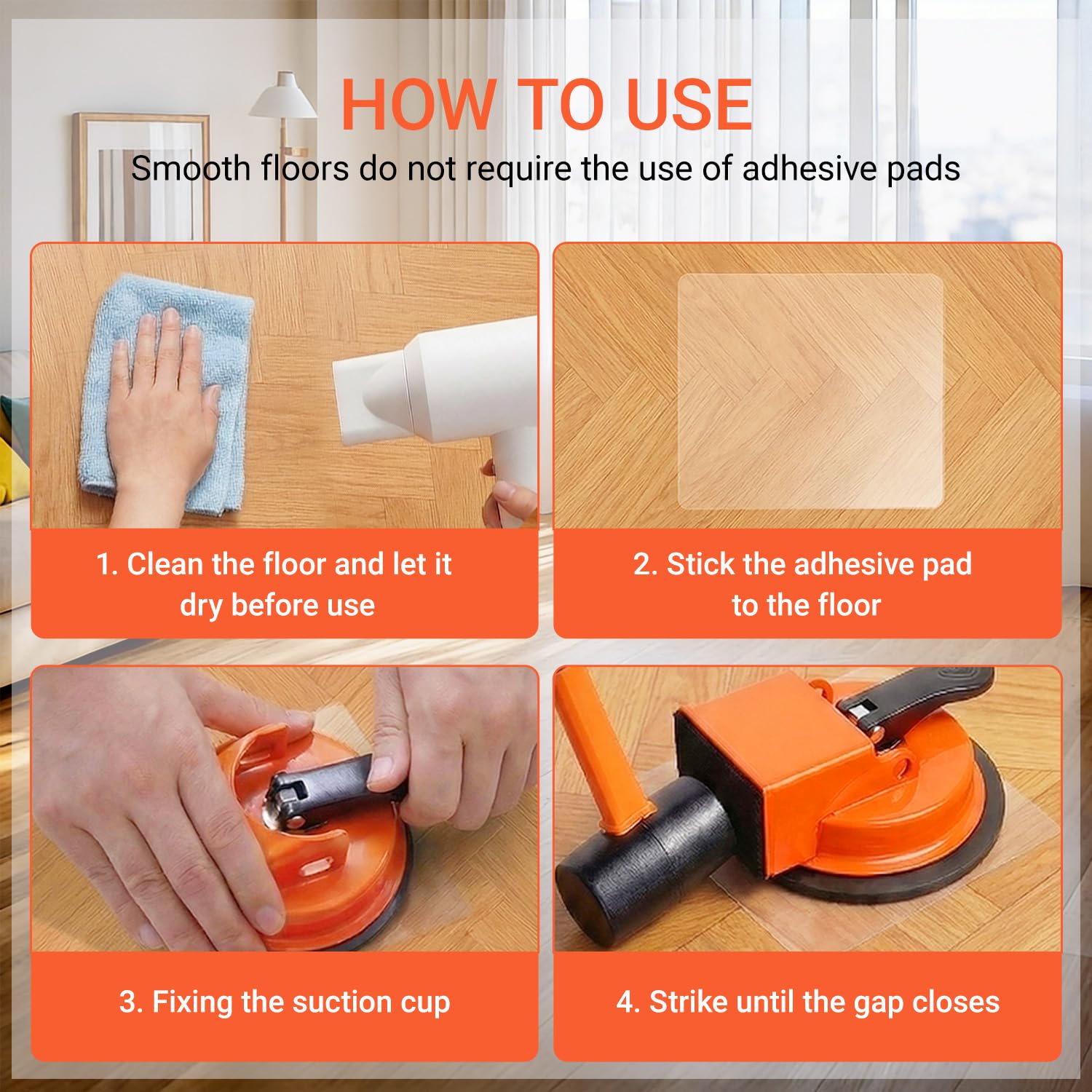 HOW TO USE
Smooth floors do not require the use of adhesive pads

1. Clean the floor and let it dry before use

2. Stick the adhesive pad to the floor

3. Fixing the suction cup

4. Strike until the gap closes