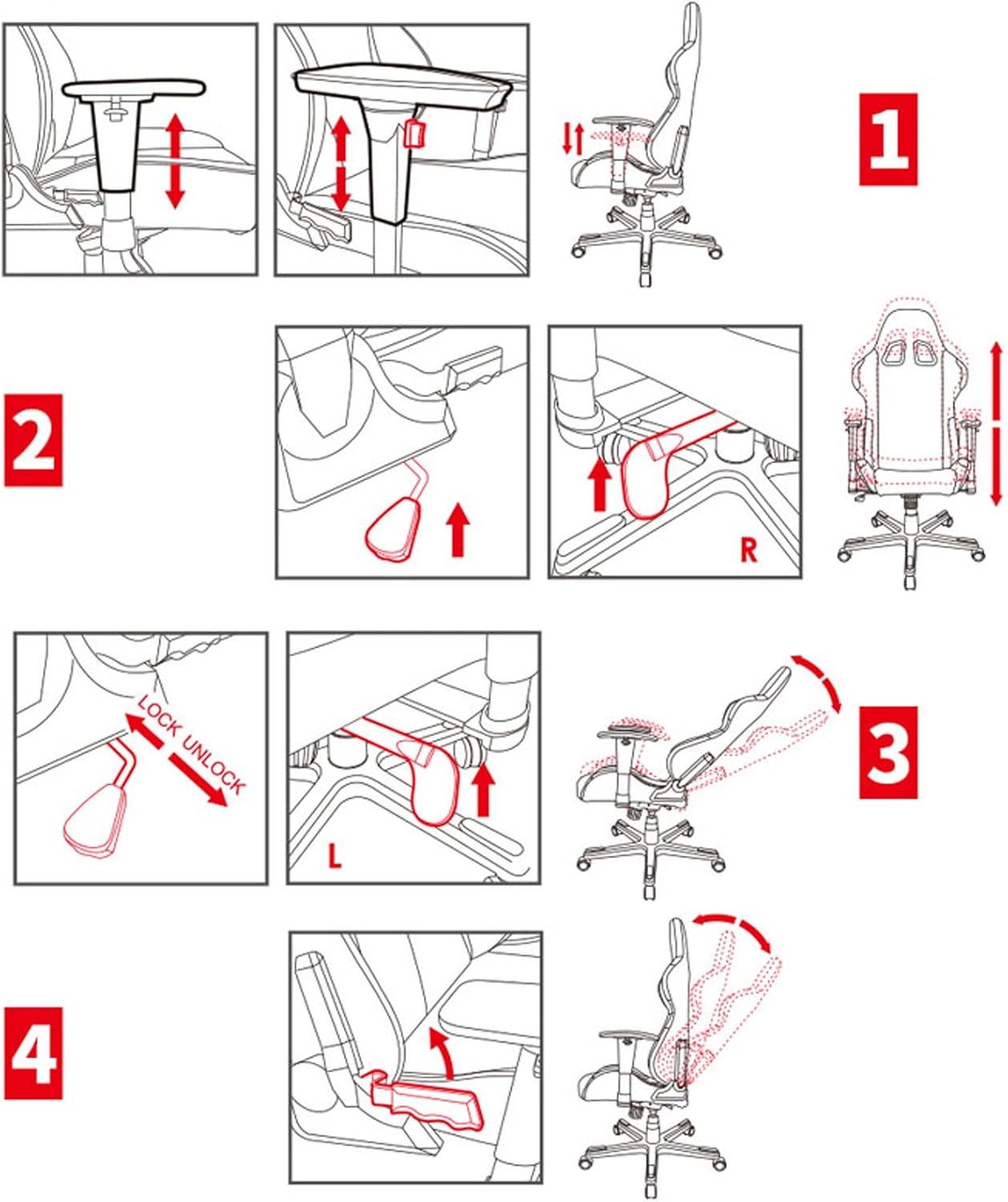 1

2

R

LOCK UNLOCK

L

3

4