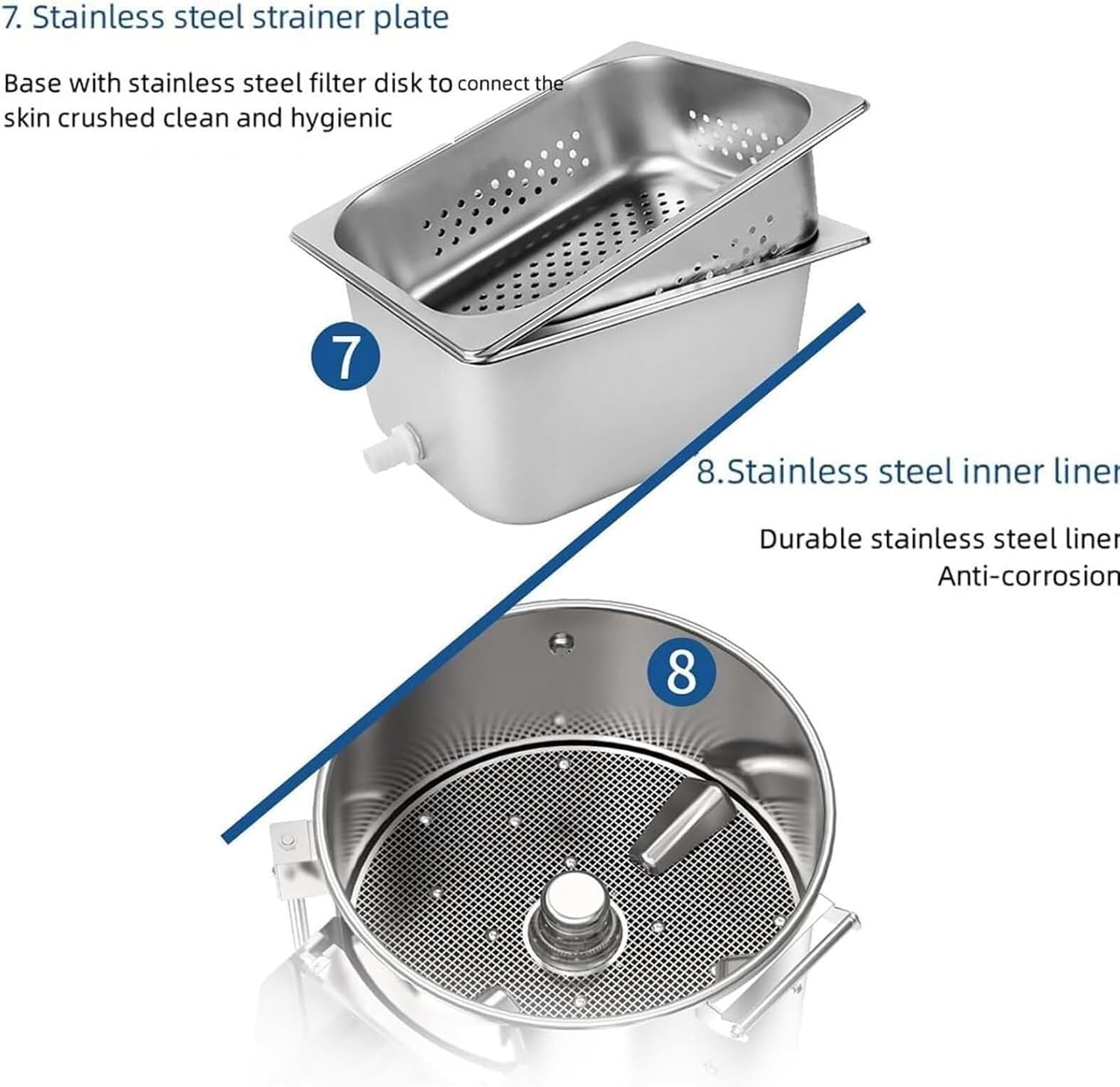 7. Stainless steel strainer plate

Base with stainless steel filter disk to connect the skin crushed clean and hygienic

7

8.Stainless steel inner liner

Durable stainless steel liner
Anti-corrosion

8