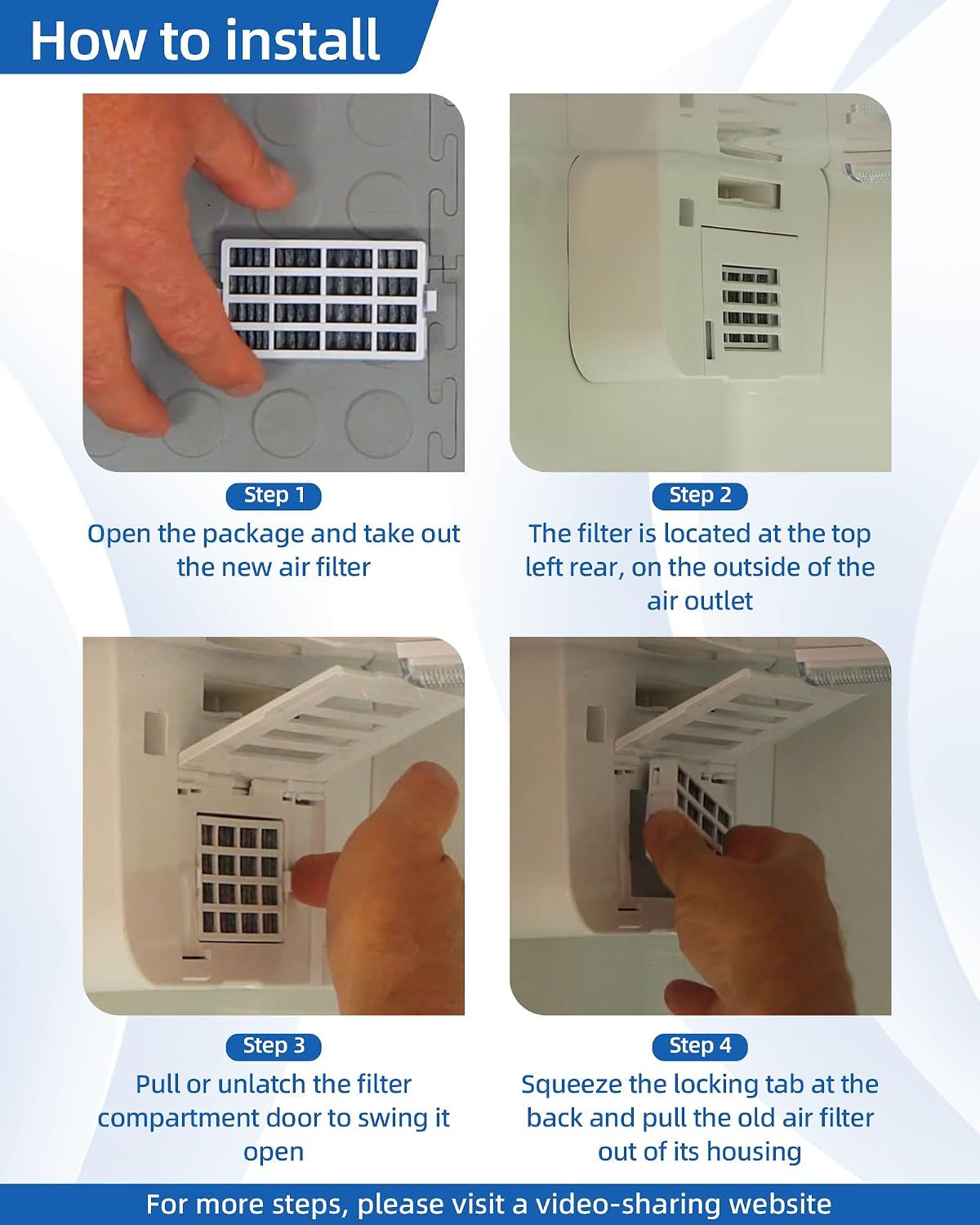 How to install

Step 1
Open the package and take out the new air filter

Step 2
The filter is located at the top left rear, on the outside of the air outlet

Step 3
Pull or unlatch the filter compartment door to swing it open

Step 4
Squeeze the locking tab at the back and pull the old air filter out of its housing

For more steps, please visit a video-sharing website