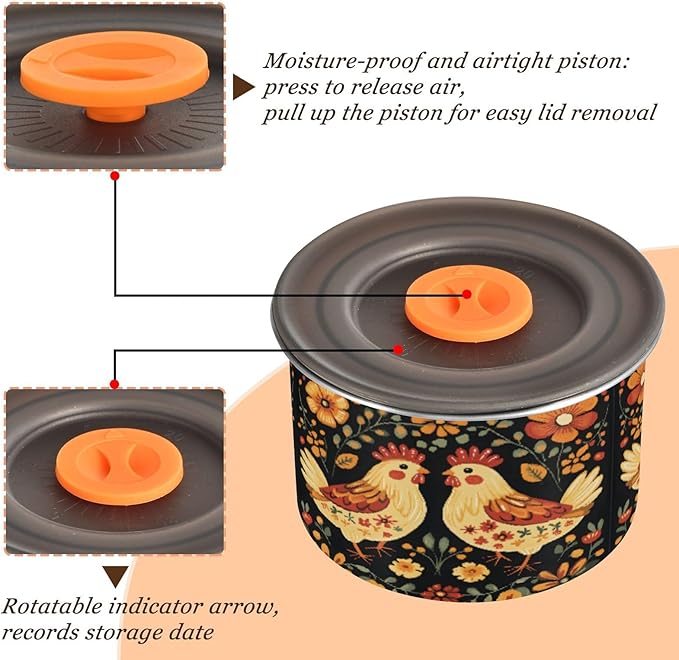 Moisture-proof and airtight piston:
press to release air,
pull up the piston for easy lid removal

Rotatable indicator arrow,
records storage date