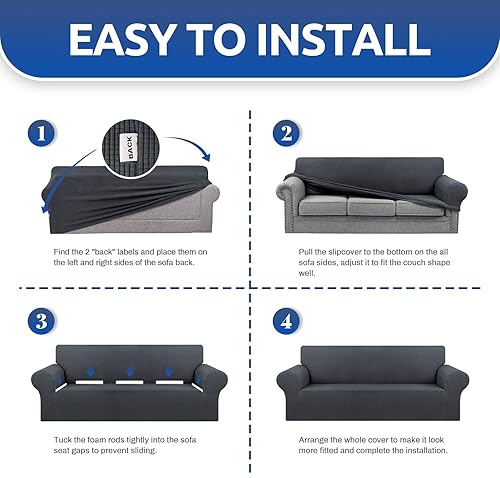 EASY TO INSTALL

1

BACK

Find the 2 "back" labels and place them on the left and right sides of the sofa back.

2

Pull the slipcover to the bottom on the all sofa sides, adjust it to fit the couch shape well.

3

Tuck the foam rods tightly into the sofa seat gaps to prevent sliding.

4

Arrange the whole cover to make it look more fitted and complete the installation.