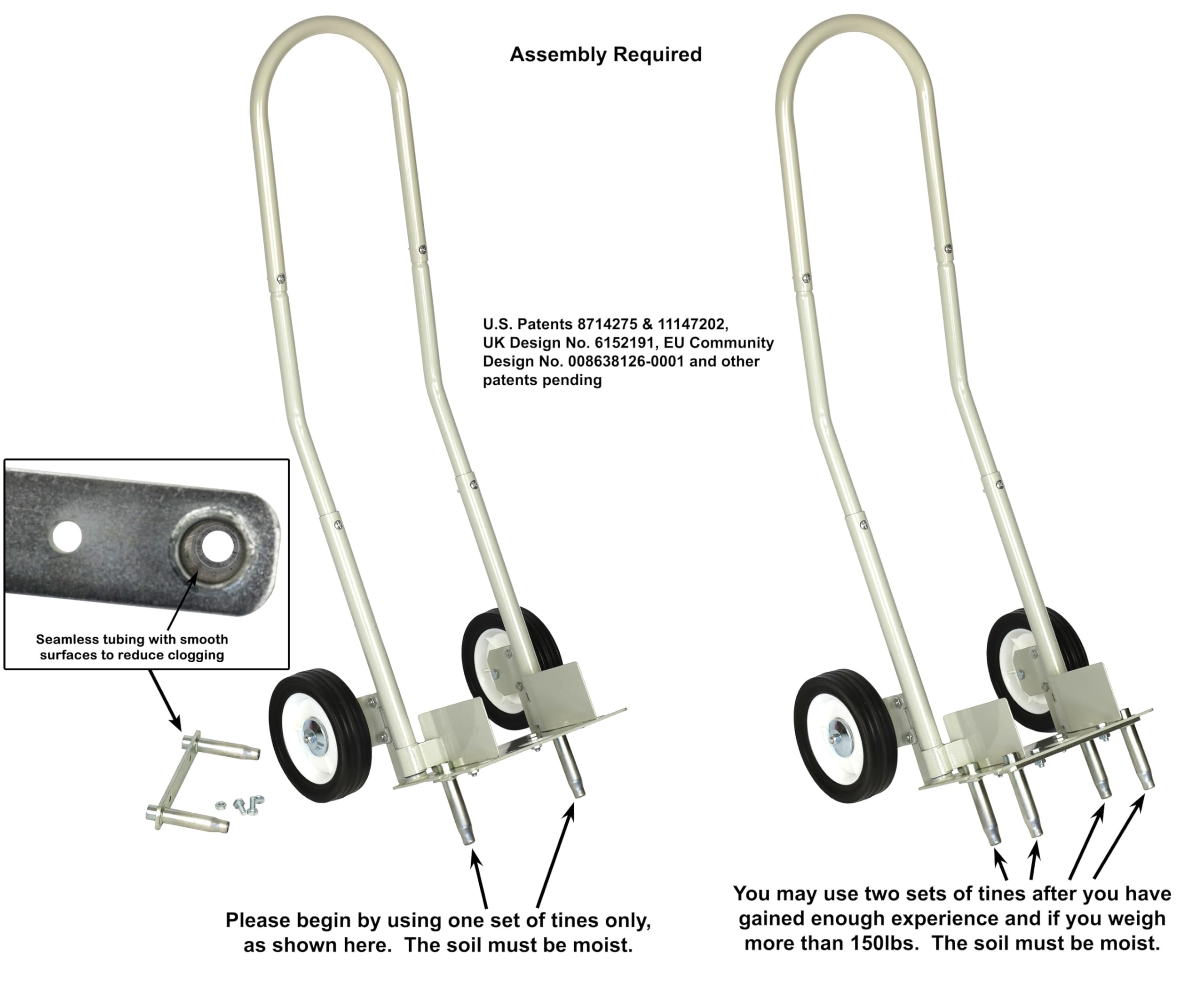 Assembly Required

U.S. Patents 8714275 & 11147202, UK Design No. 6152191, EU Community Design No. 008638126-0001 and other patents pending

Seamless tubing with smooth surfaces to reduce clogging

Please begin by using one set of tines only, as shown here. The soil must be moist.

You may use two sets of tines after you have gained enough experience and if you weigh more than 150lbs. The soil must be moist.