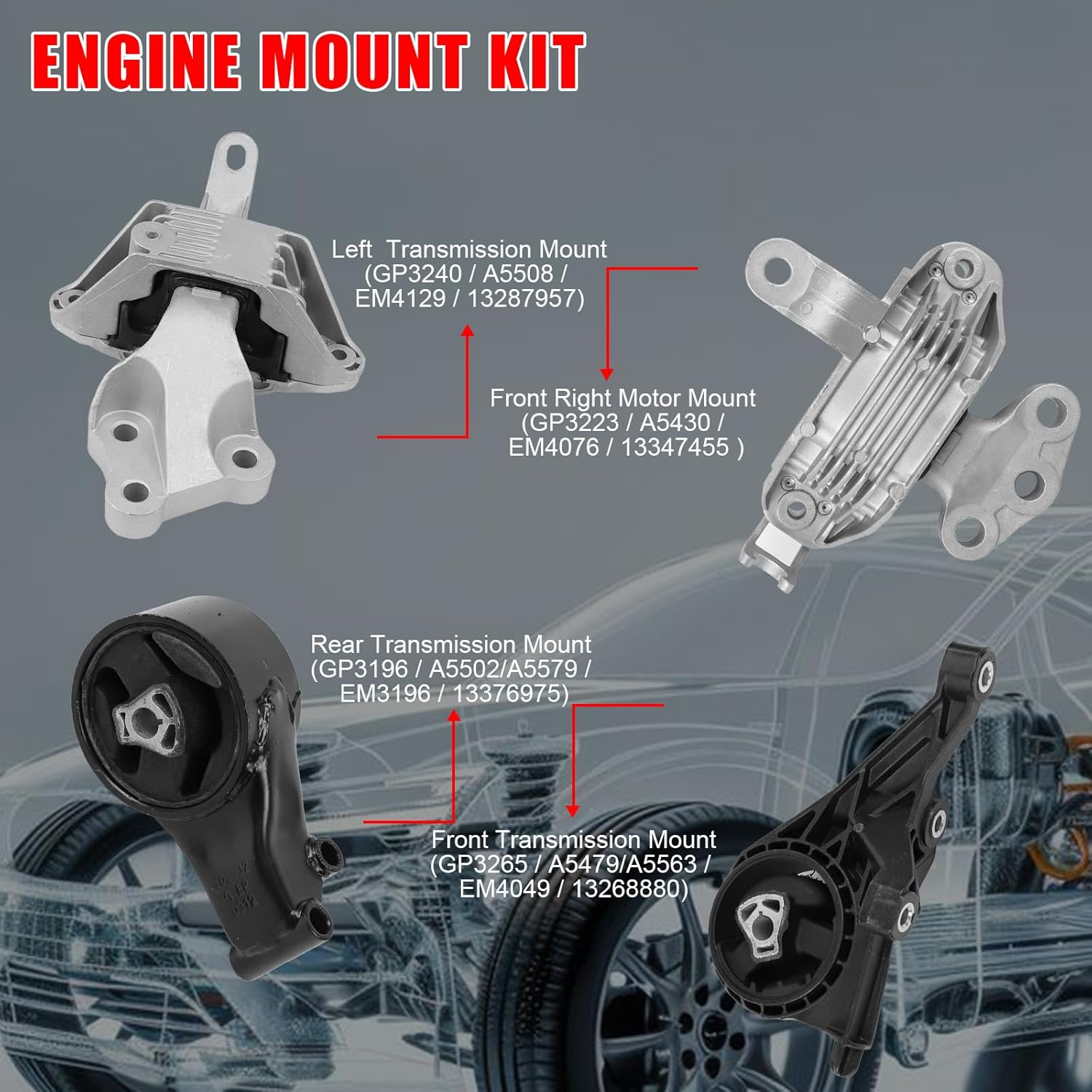 ENGINE MOUNT KIT

Left Transmission Mount (GP3240 / A5508 / EM4129 / 13287957)

Front Right Motor Mount (GP3223 / A5430 / EM4076 / 13347455 )

Rear Transmission Mount (GP3196 / A5502/A5579 / EM3196 / 13376975)

Front Transmission Mount (GP3265 / A5479/A5563 / EM4049 / 13268880)