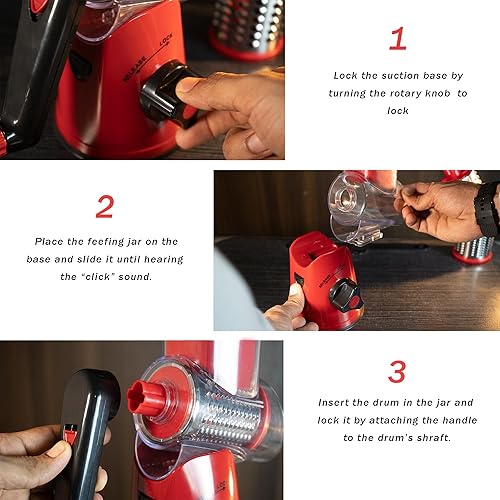 RELEASE LOCK

1

Lock the suction base by turning the rotary knob to lock

2

Place the feefing jar on the base and slide it until hearing the "click" sound.

3

Insert the drum in the jar and lock it by attaching the handle to the drum's shraft.