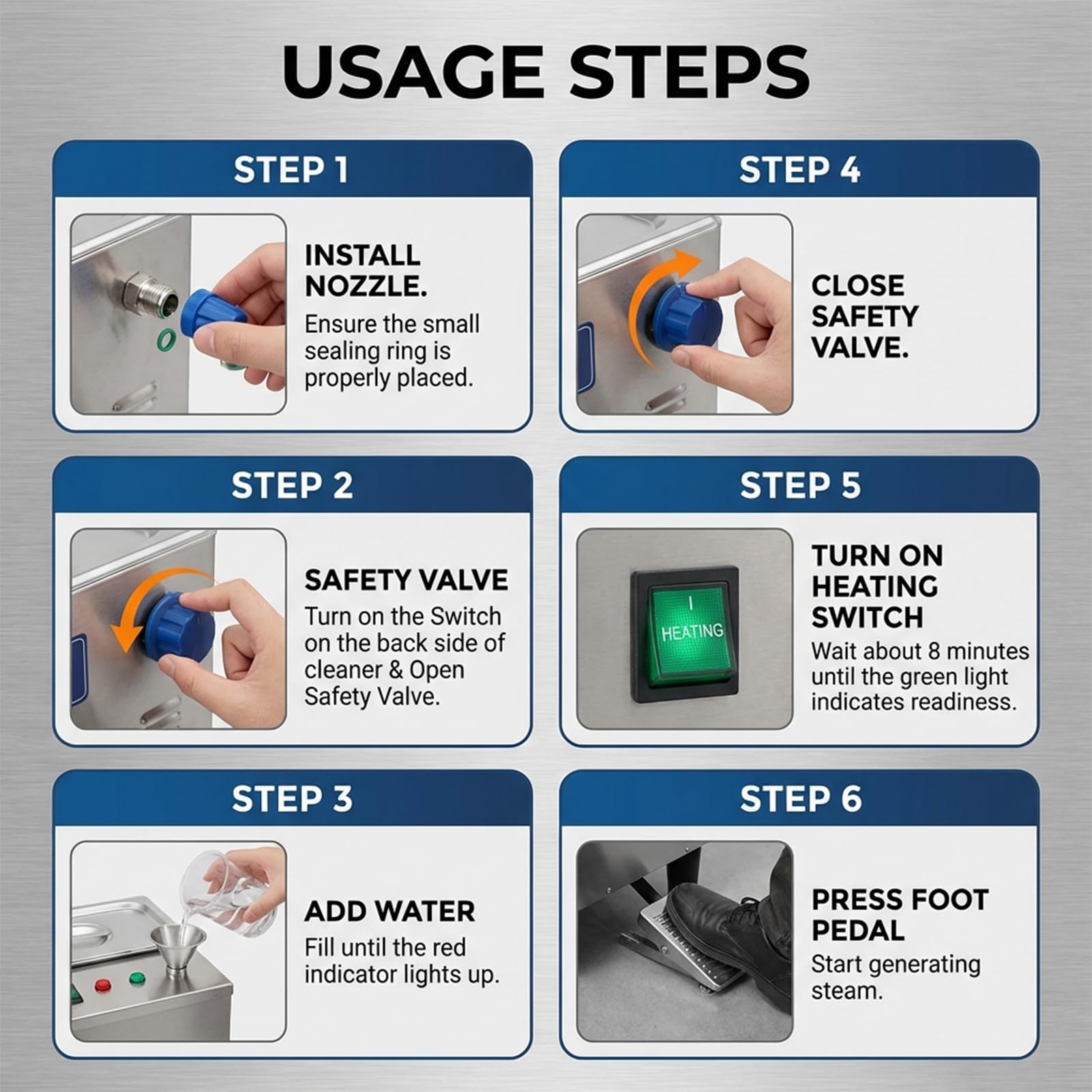 USAGE STEPS

STEP 1

INSTALL NOZZLE.

Ensure the small sealing ring is properly placed.

STEP 2

SAFETY VALVE

Turn on the Switch on the back side of cleaner & Open Safety Valve.

STEP 3

ADD WATER

Fill until the red indicator lights up.

STEP 4

CLOSE SAFETY VALVE.

STEP 5

I
HEATING

TURN ON HEATING SWITCH

Wait about 8 minutes until the green light indicates readiness.

STEP 6

PRESS FOOT PEDAL

Start generating steam.