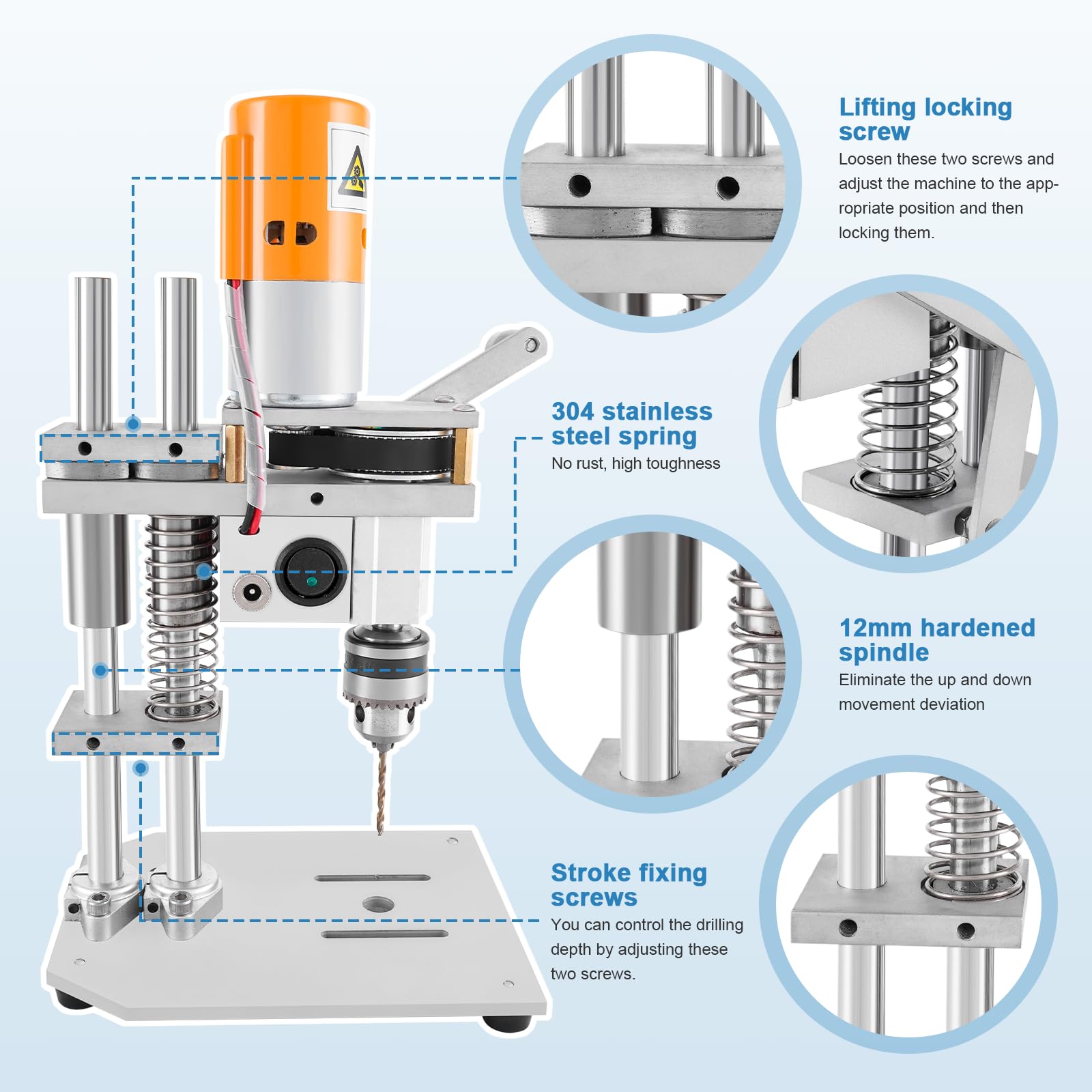 Lifting locking screw
Loosen these two screws and adjust the machine to the appropriate position and then locking them.

304 stainless steel spring
No rust, high toughness

12mm hardened spindle
Eliminate the up and down movement deviation

Stroke fixing screws
You can control the drilling depth by adjusting these two screws.