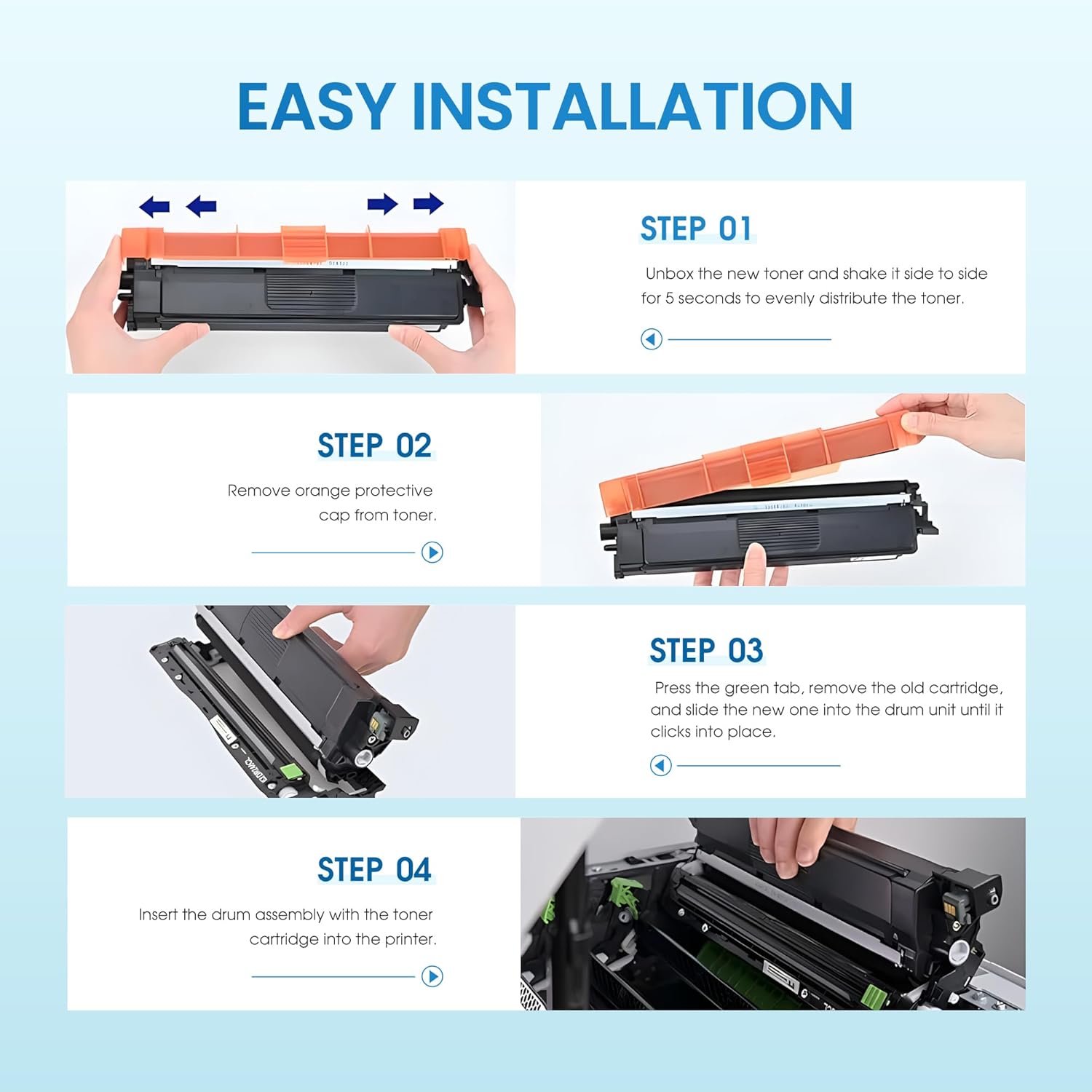 EASY INSTALLATION

STEP 01

Unbox the new toner and shake it side to side for 5 seconds to evenly distribute the toner.

STEP 02

Remove orange protective cap from toner.

STEP 03

Press the green tab, remove the old cartridge, and slide the new one into the drum unit until it clicks into place.

STEP 04

Insert the drum assembly with the toner cartridge into the printer.