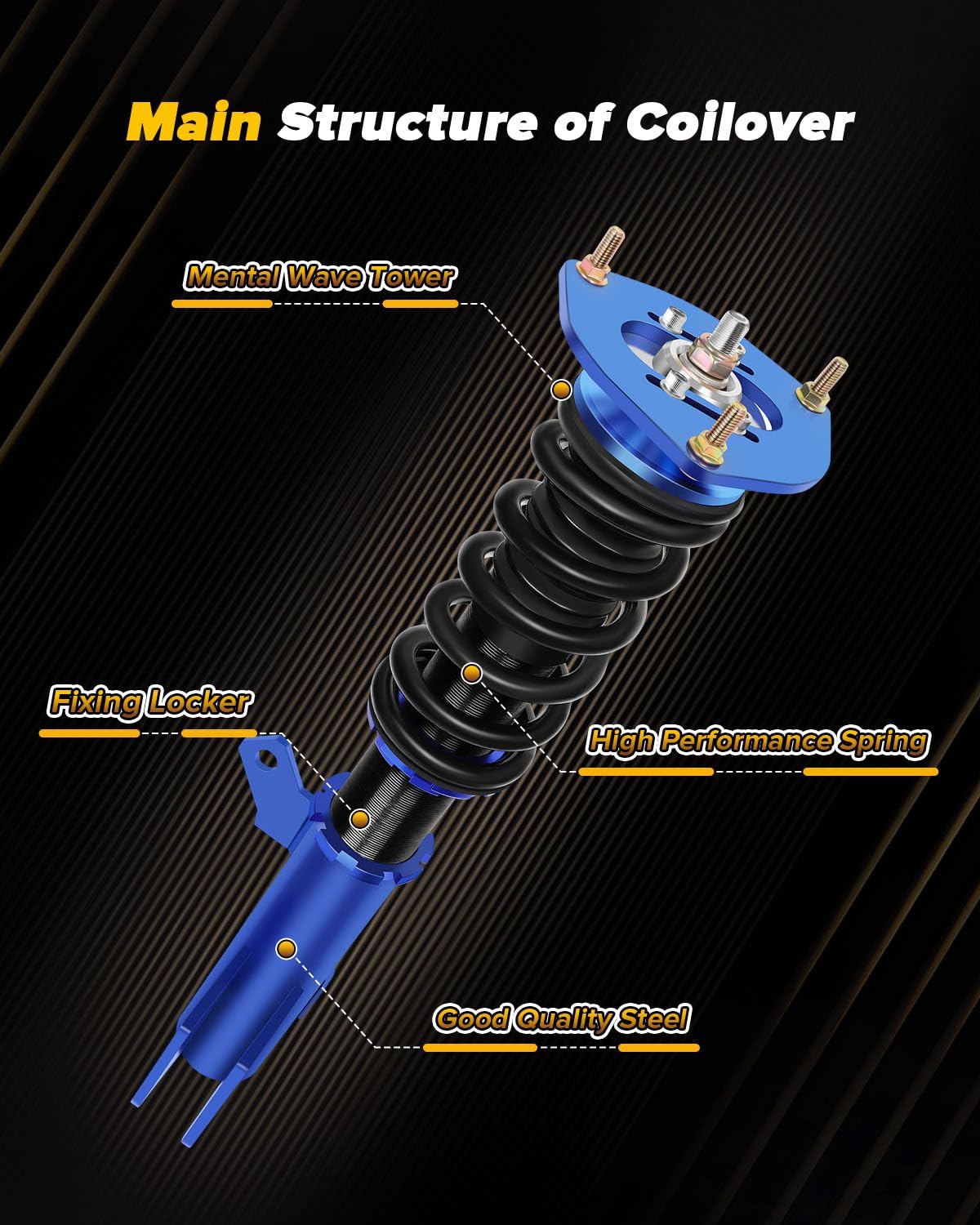 Main Structure of Coilover

Mental Wave Tower

Fixing Locker

High Performance Spring

Good Quality Steel