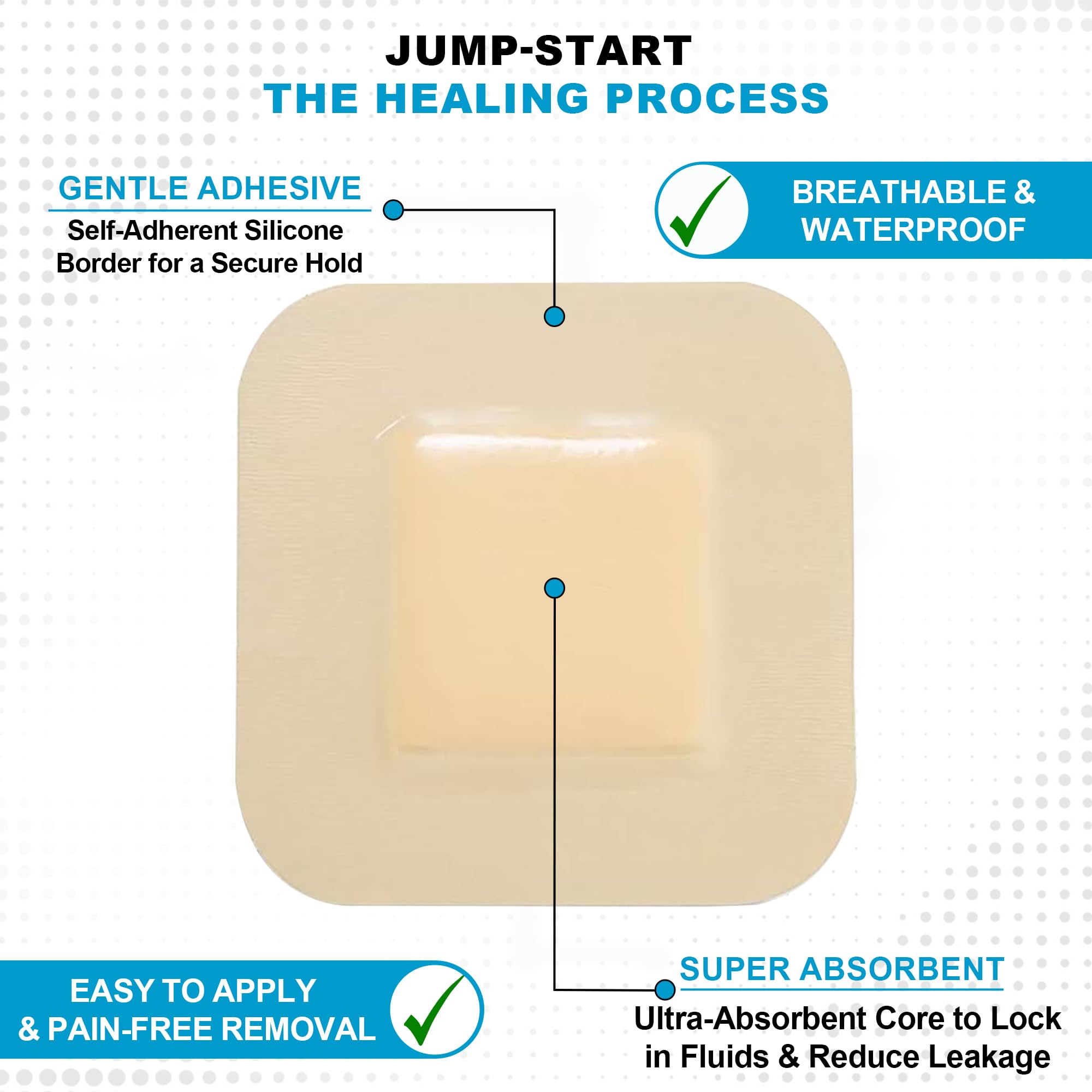 JUMP-START
THE HEALING PROCESS

GENTLE ADHESIVE
Self-Adherent Silicone Border for a Secure Hold

BREATHABLE & WATERPROOF

EASY TO APPLY & PAIN-FREE REMOVAL

SUPER ABSORBENT
Ultra-Absorbent Core to Lock in Fluids & Reduce Leakage