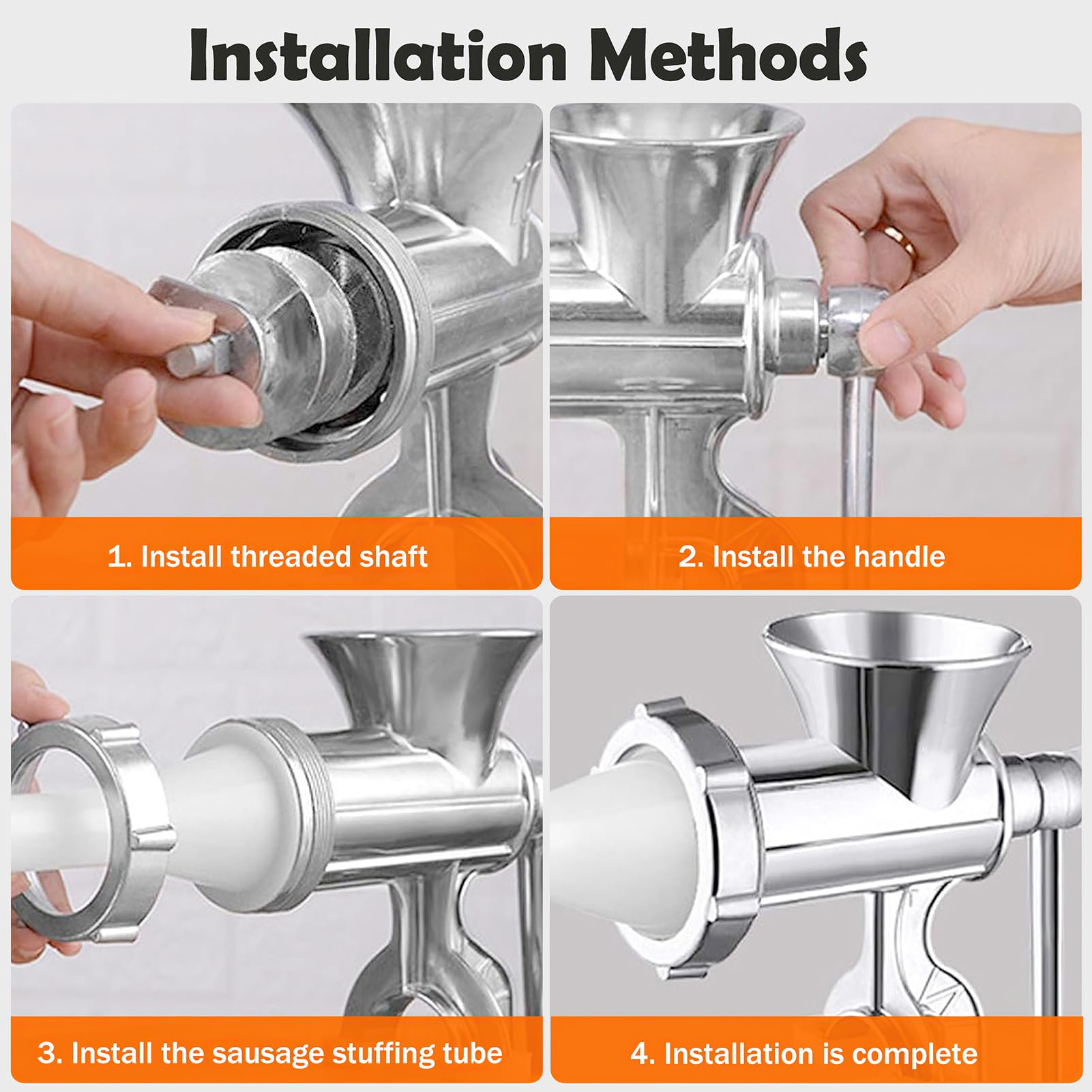 Installation Methods

1. Install threaded shaft

2. Install the handle

3. Install the sausage stuffing tube

4. Installation is complete