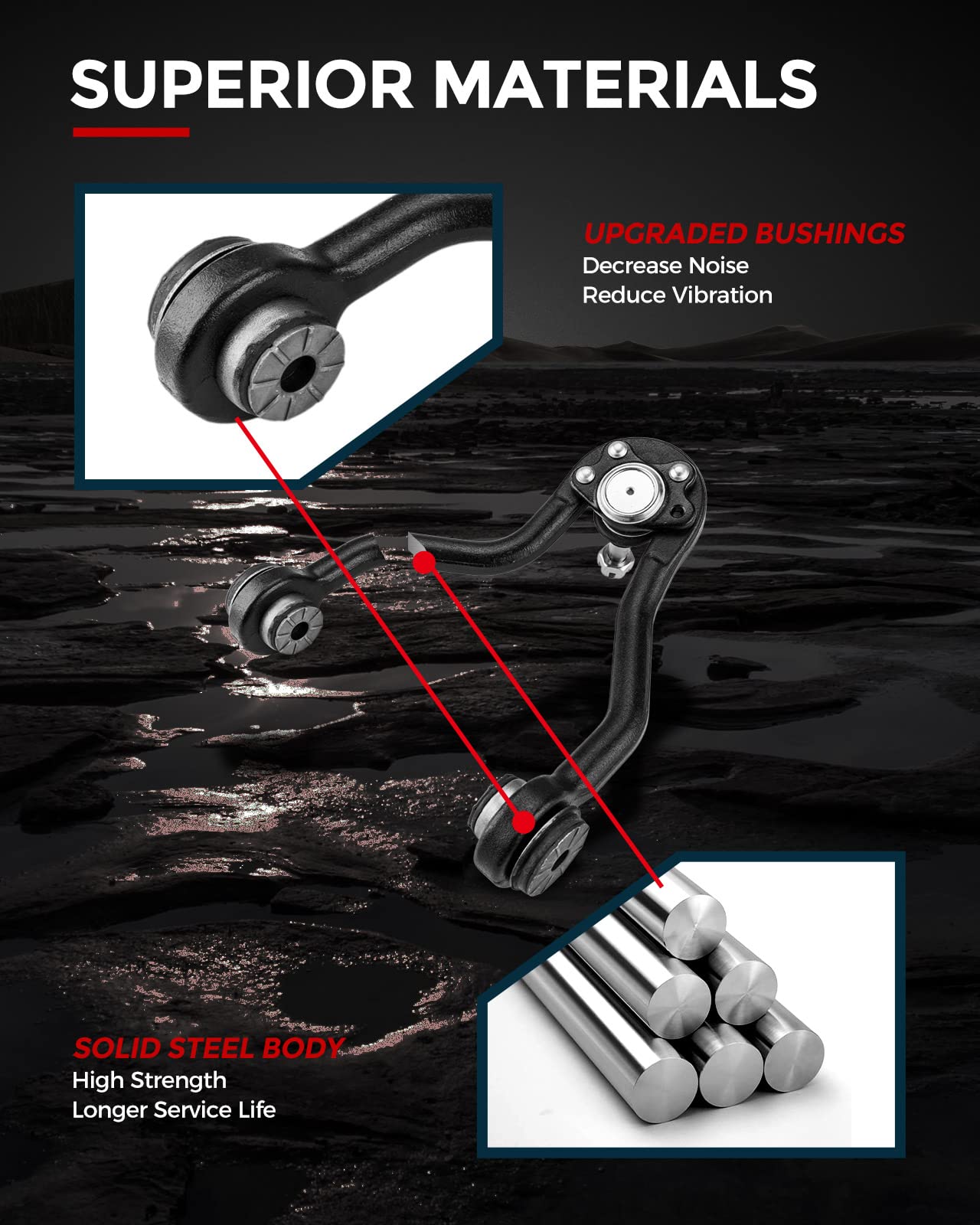 SUPERIOR MATERIALS

UPGRADED BUSHINGS
Decrease Noise
Reduce Vibration

SOLID STEEL BODY
High Strength
Longer Service Life