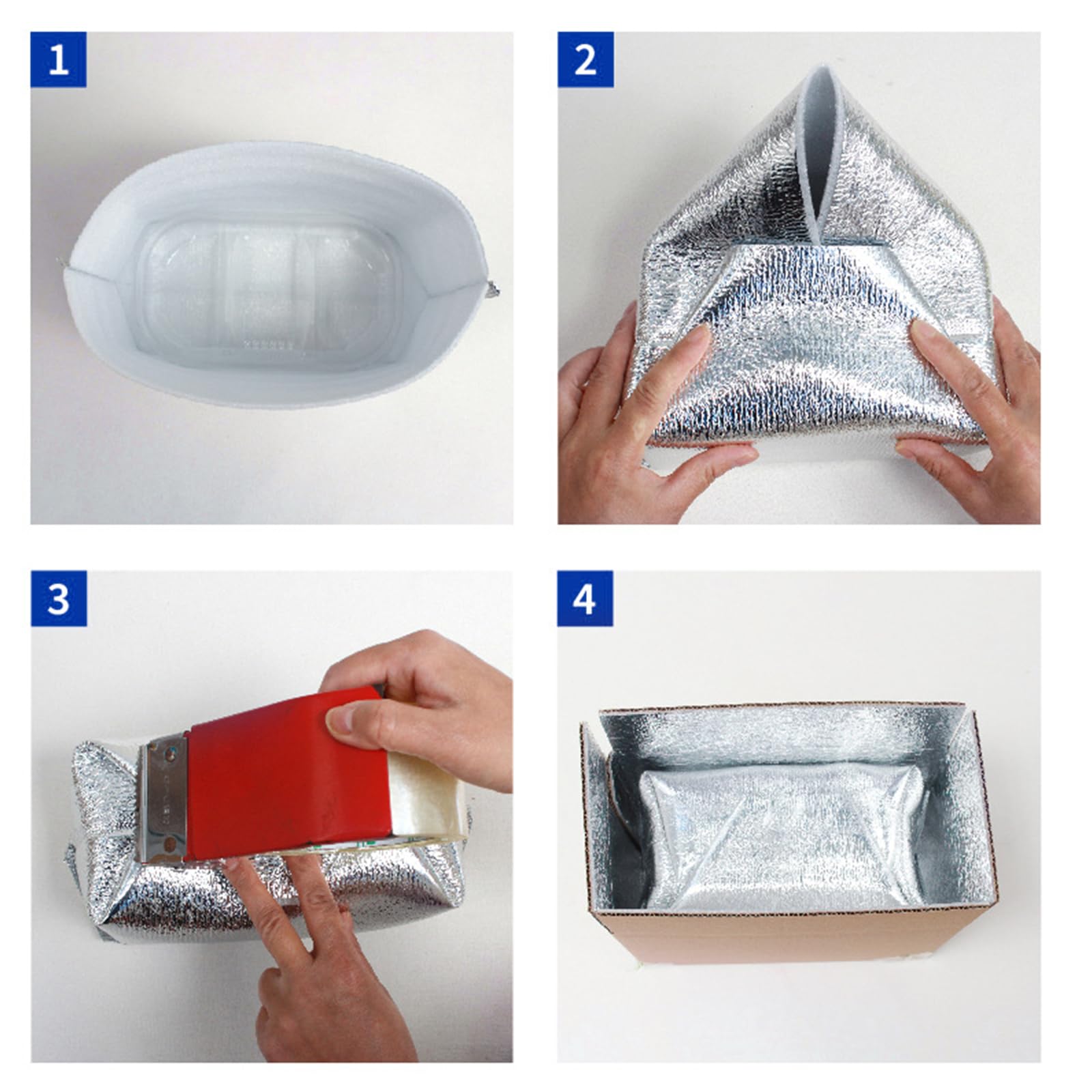 1

2

3

4