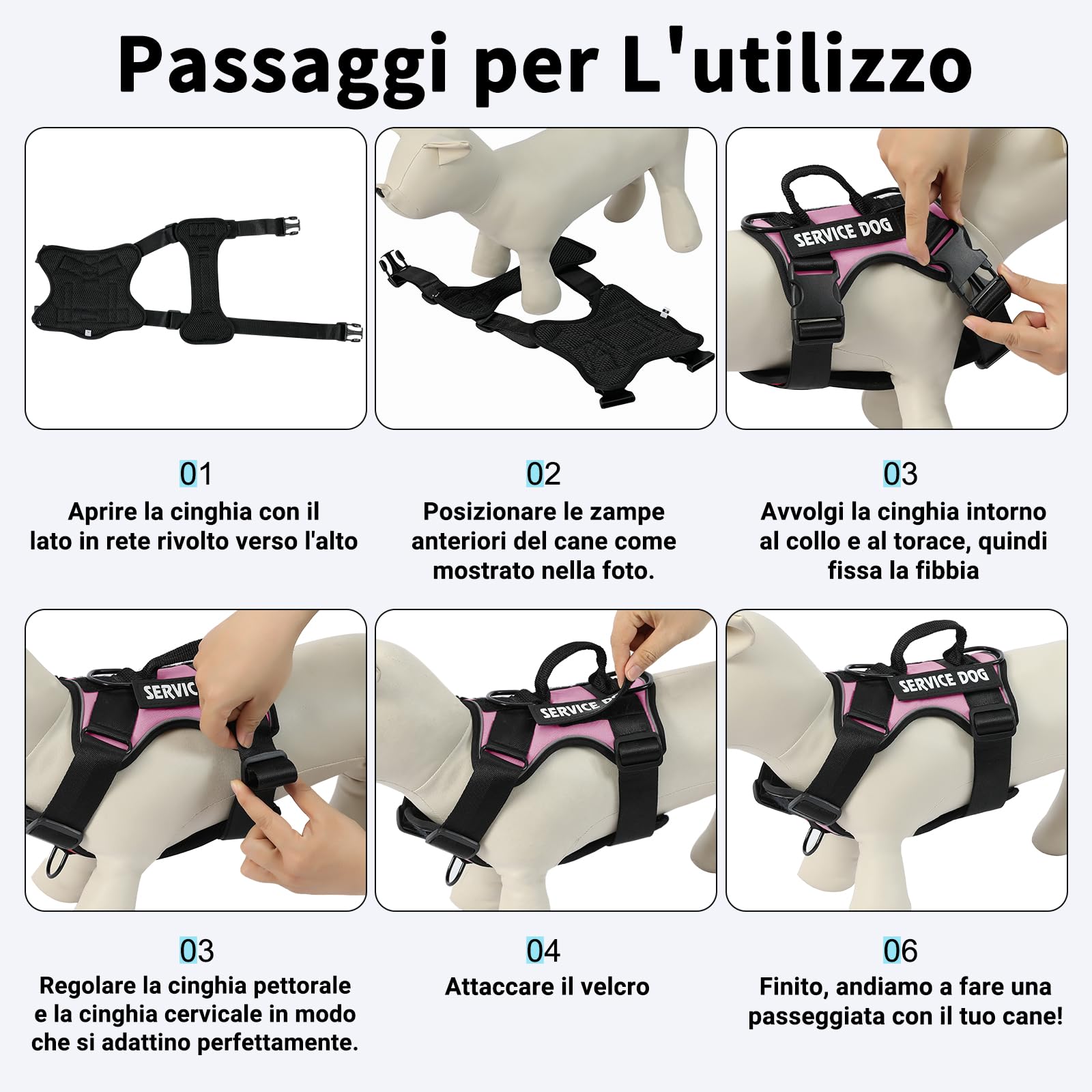 Passaggi per L'utilizzo

SERVICE DOG

01
Aprire la cinghia con il lato in rete rivolto verso l'alto

02
Posizionare le zampe anteriori del cane come mostrato nella foto.

03
Avvolgi la cinghia intorno al collo e al torace, quindi fissa la fibbia

SERVIC

SERVICE D

SERVICE DOG

03
Regolare la cinghia pettorale e la cinghia cervicale in modo che si adattino perfettamente.

04
Attaccare il velcro

06
Finito, andiamo a fare una passeggiata con il tuo cane!