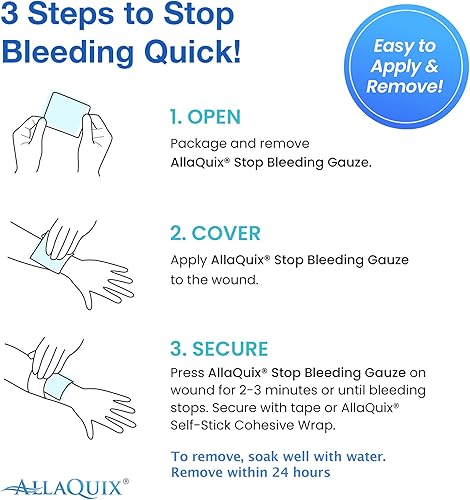 3 Steps to Stop Bleeding Quick!

Easy to Apply & Remove!

1. OPEN

Package and remove AllaQuix® Stop Bleeding Gauze.

2. COVER

Apply AllaQuix® Stop Bleeding Gauze to the wound.

3. SECURE

Press AllaQuix® Stop Bleeding Gauze on wound for 2-3 minutes or until bleeding stops. Secure with tape or AllaQuix® Self-Stick Cohesive Wrap.

To remove, soak well with water. Remove within 24 hours

ALLAQUIX®