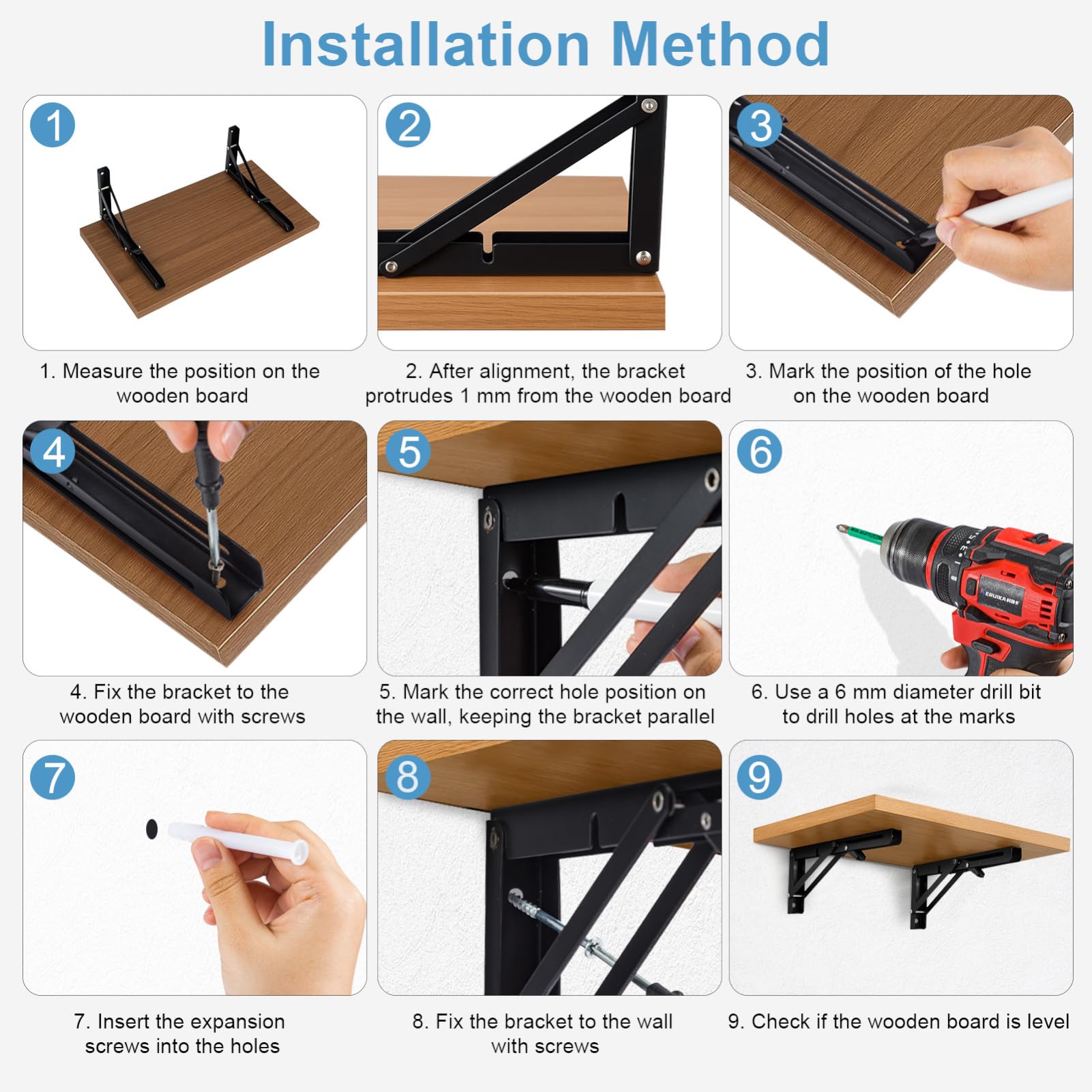 Installation Method

1

2

3

1. Measure the position on the wooden board

2. After alignment, the bracket protrudes 1 mm from the wooden board

3. Mark the position of the hole on the wooden board

4

5

6

ERUIKA

4. Fix the bracket to the wooden board with screws

5. Mark the correct hole position on the wall, keeping the bracket parallel

6. Use a 6 mm diameter drill bit to drill holes at the marks

7

8

9

7. Insert the expansion screws into the holes

8. Fix the bracket to the wall with screws

9. Check if the wooden board is level