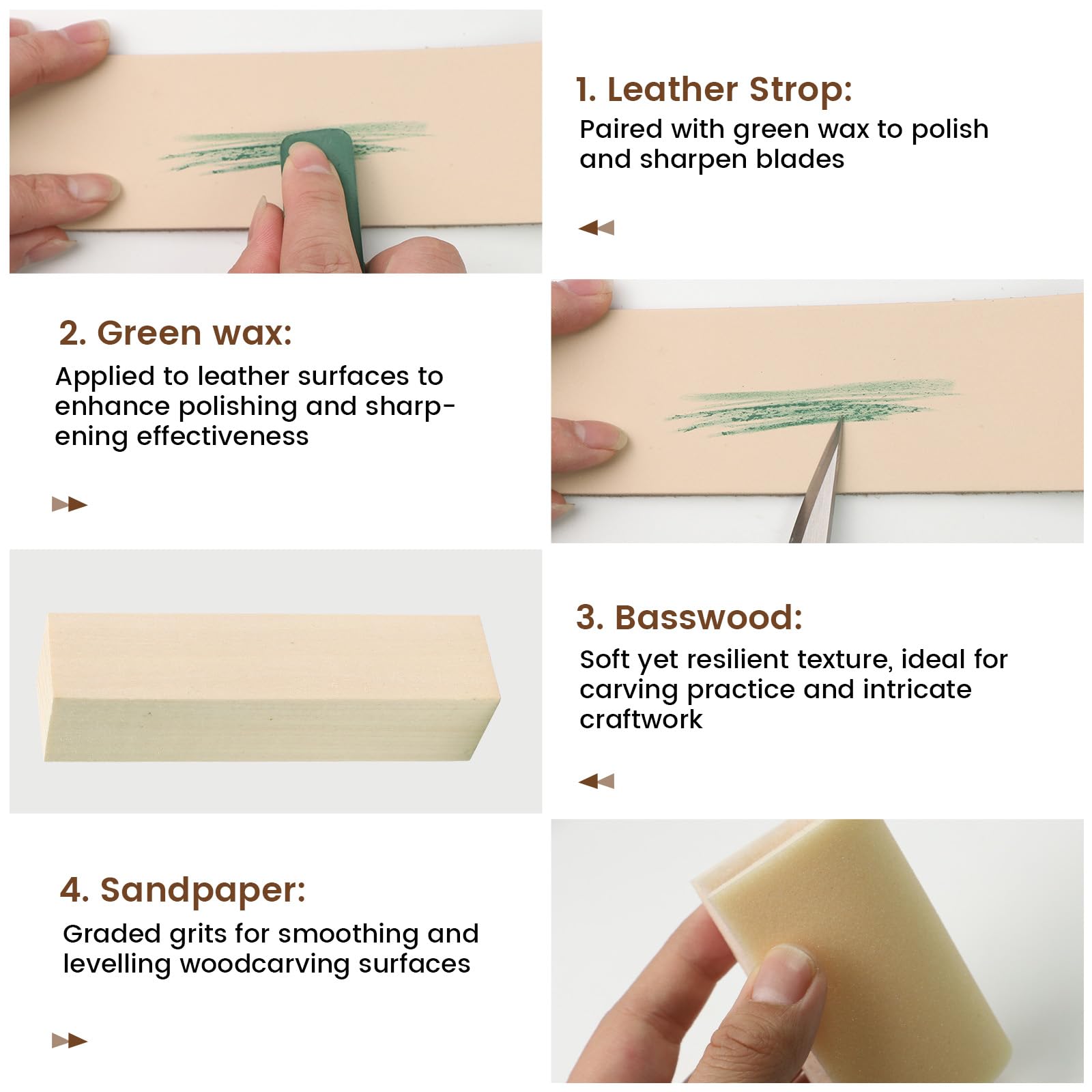 1. Leather Strop:
Paired with green wax to polish and sharpen blades

2. Green wax:
Applied to leather surfaces to enhance polishing and sharpening effectiveness

3. Basswood:
Soft yet resilient texture, ideal for carving practice and intricate craftwork

4. Sandpaper:
Graded grits for smoothing and levelling woodcarving surfaces