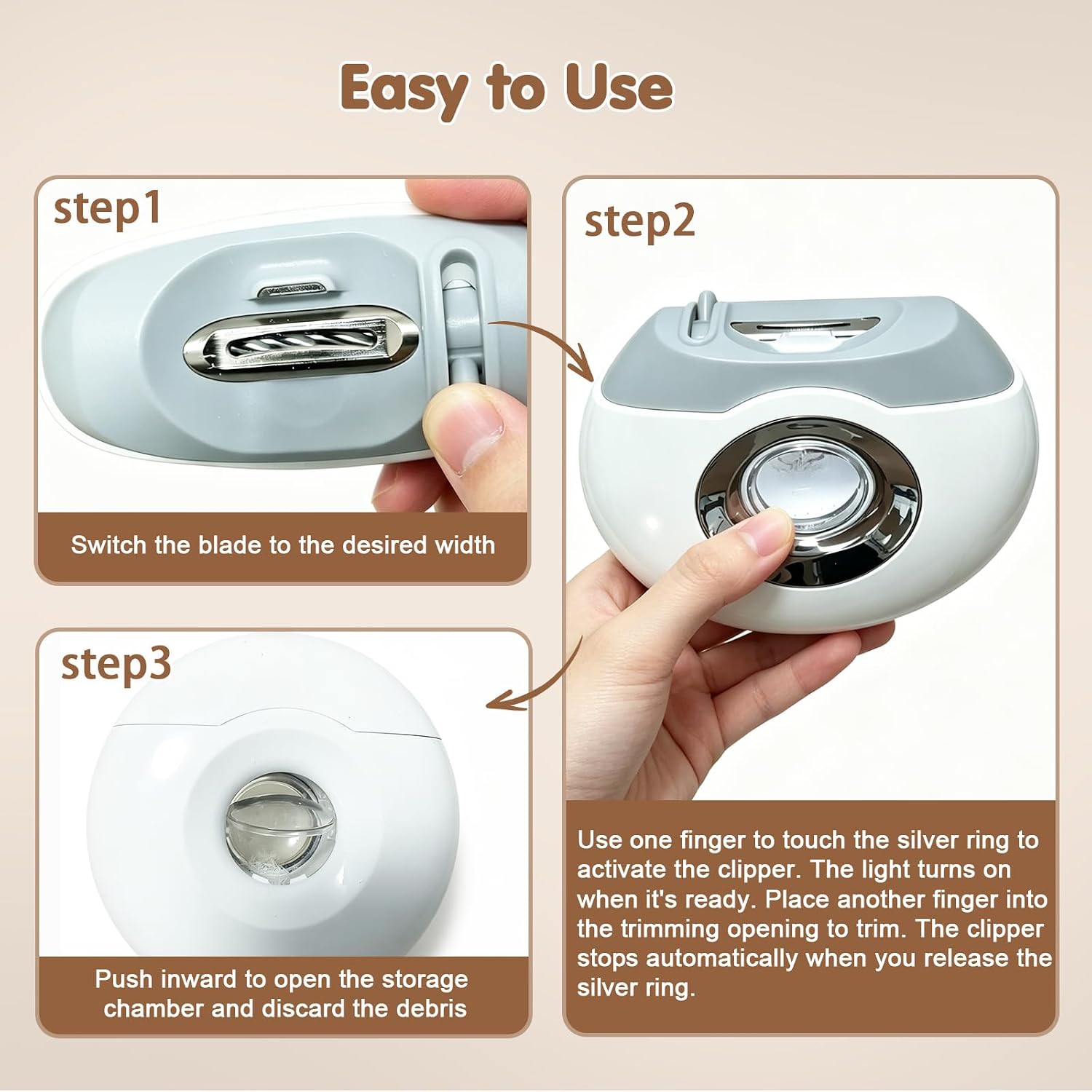 Easy to Use

step1

Switch the blade to the desired width

step2

Use one finger to touch the silver ring to activate the clipper. The light turns on when it's ready. Place another finger into the trimming opening to trim. The clipper stops automatically when you release the silver ring.

step3

Push inward to open the storage chamber and discard the debris