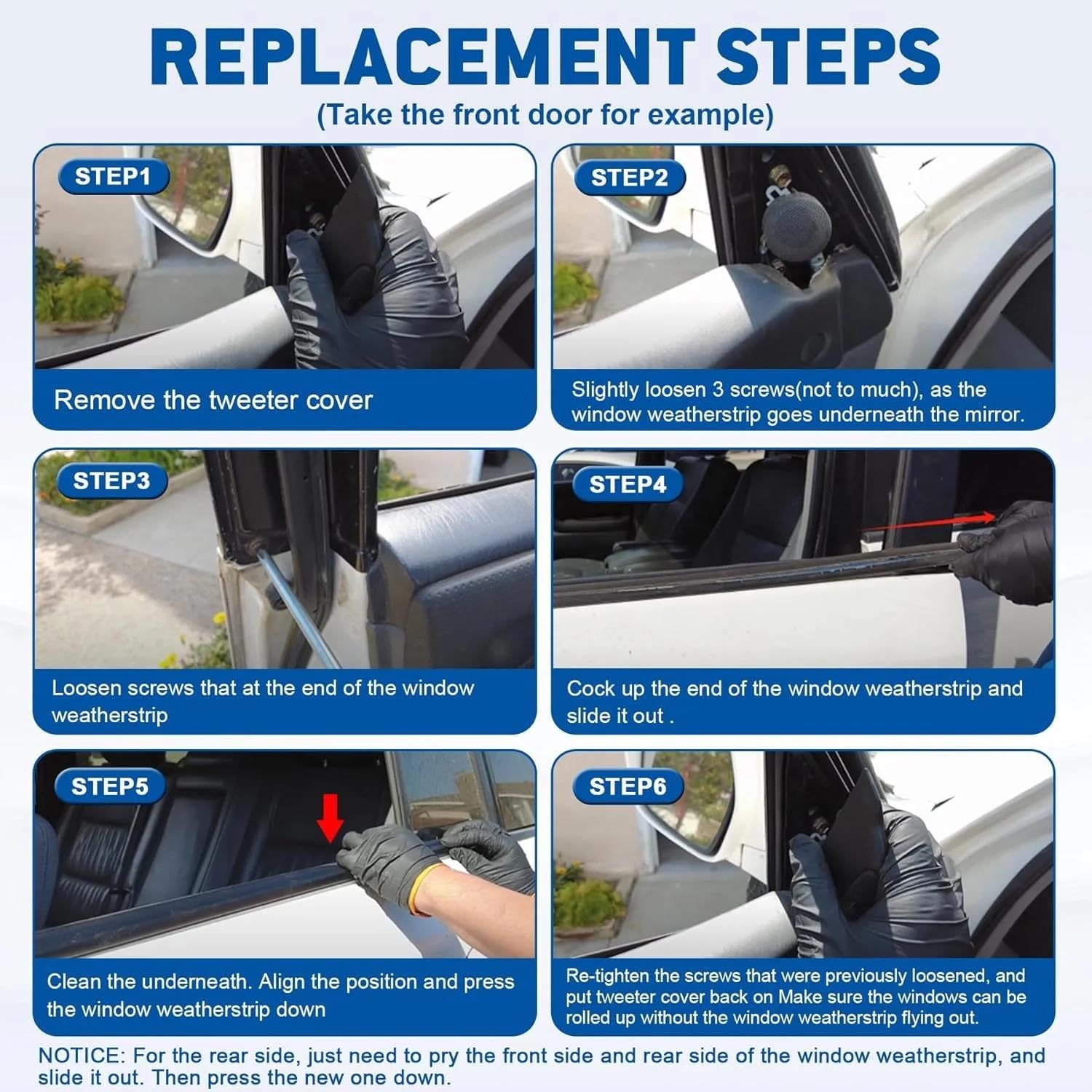 REPLACEMENT STEPS
(Take the front door for example)

STEP1
Remove the tweeter cover

STEP2
Slightly loosen 3 screws(not to much), as the window weatherstrip goes underneath the mirror.

STEP3
Loosen screws that at the end of the window weatherstrip

STEP4
Cock up the end of the window weatherstrip and slide it out .

STEP5
Clean the underneath. Align the position and press the window weatherstrip down

STEP6
Re-tighten the screws that were previously loosened, and put tweeter cover back on Make sure the windows can be rolled up without the window weatherstrip flying out.

NOTICE: For the rear side, just need to pry the front side and rear side of the window weatherstrip, and slide it out. Then press the new one down.