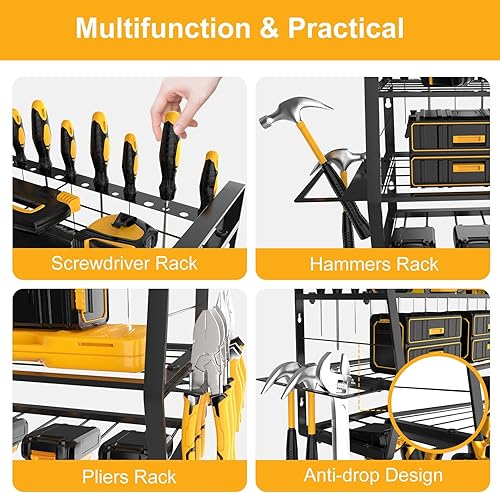 Multifunction & Practical

Screwdriver Rack

Hammers Rack

Pliers Rack

Anti-drop Design