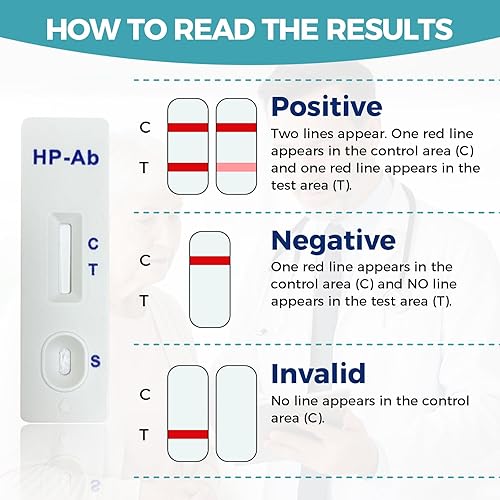 HOW TO READ THE RESULTS

HP-Ab

C
T

S

C
T

Positive
Two lines appear. One red line appears in the control area (C) and one red line appears in the test area (T).

C
T

Negative
One red line appears in the control area (C) and NO line appears in the test area (T).

C
T

Invalid
No line appears in the control area (C).