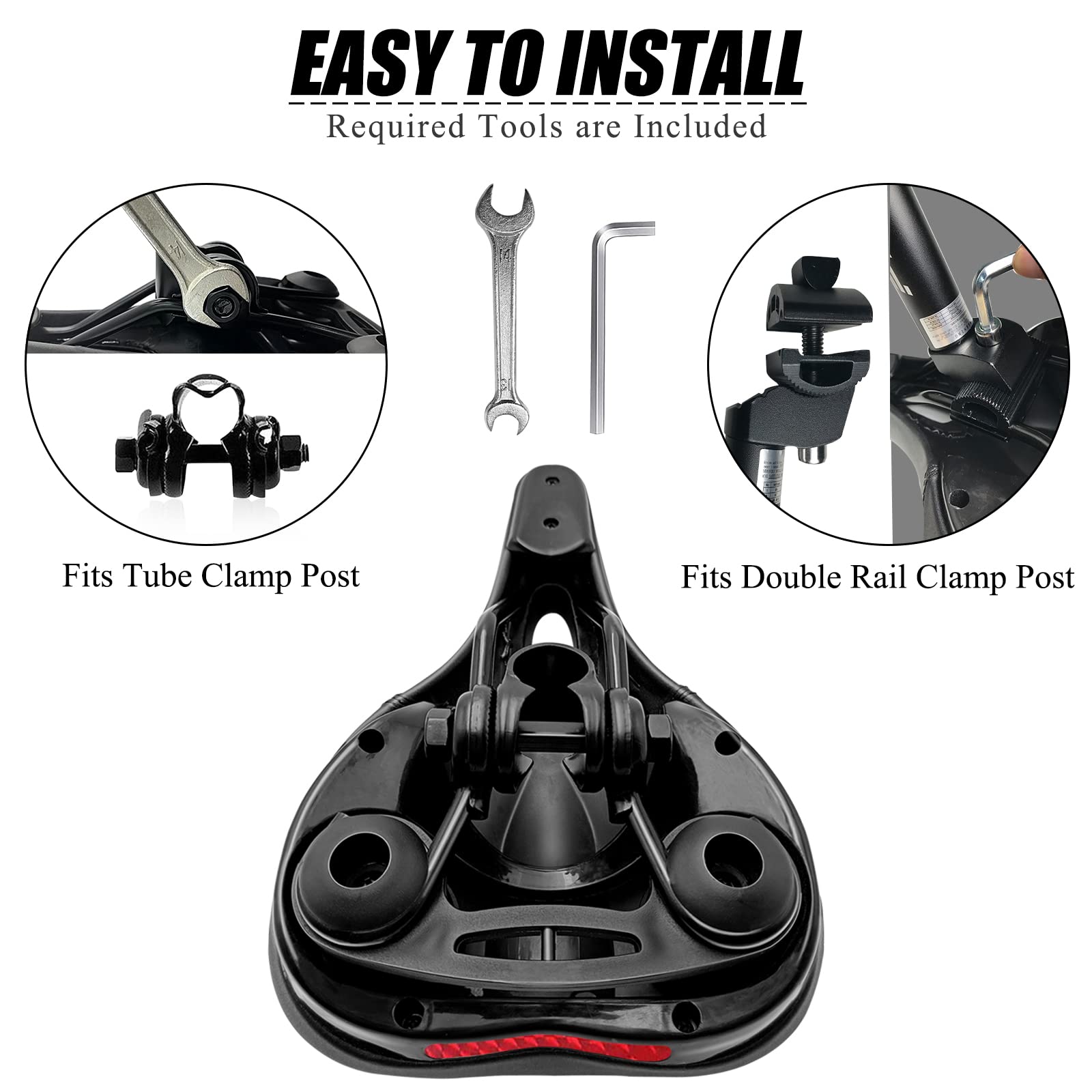 EASY TO INSTALL
Required Tools are Included

Fits Tube Clamp Post

Fits Double Rail Clamp Post