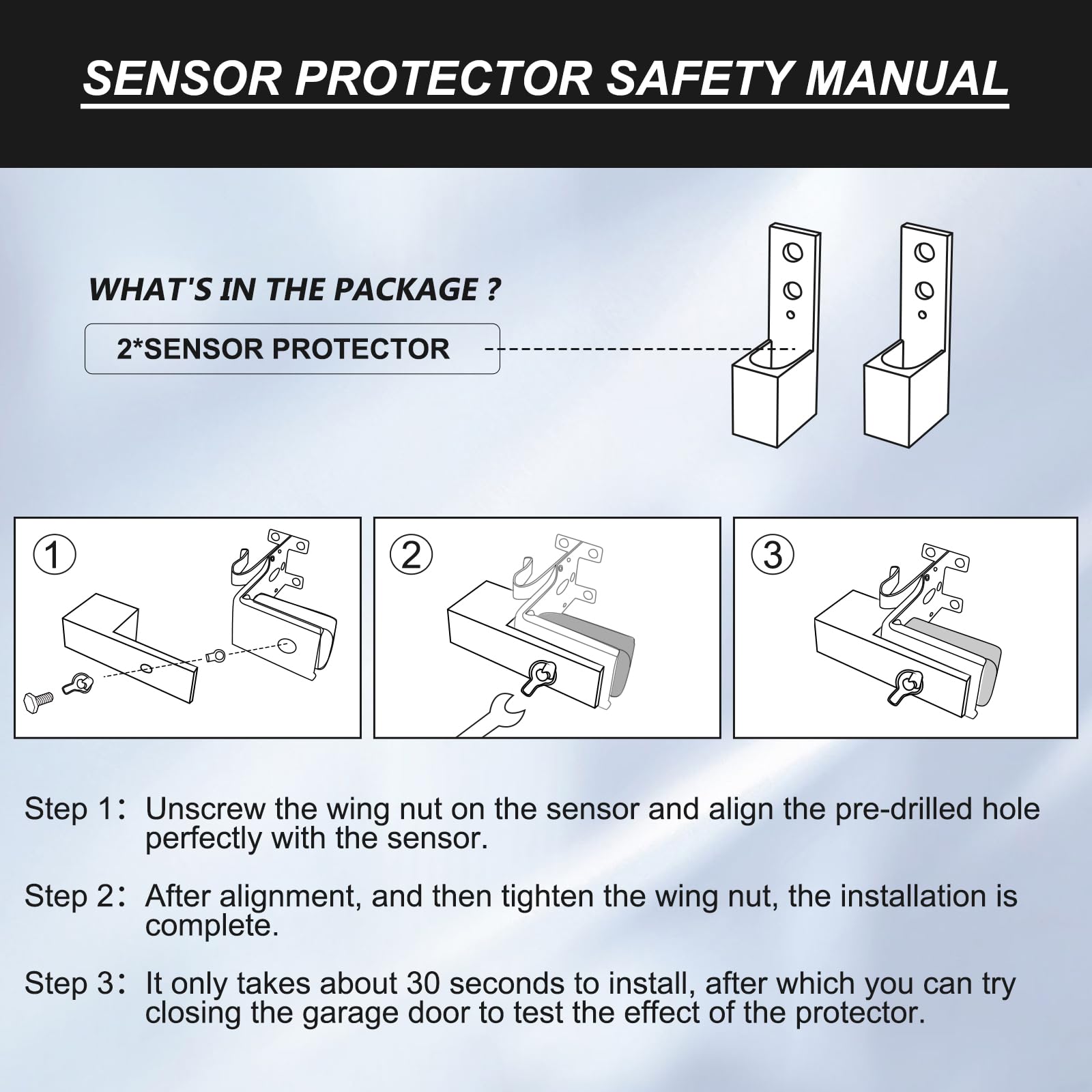 SENSOR PROTECTOR SAFETY MANUAL

WHAT'S IN THE PACKAGE ?

2*SENSOR PROTECTOR

①

②

③

Step 1: Unscrew the wing nut on the sensor and align the pre-drilled hole perfectly with the sensor.

Step 2: After alignment, and then tighten the wing nut, the installation is complete.

Step 3: It only takes about 30 seconds to install, after which you can try closing the garage door to test the effect of the protector.