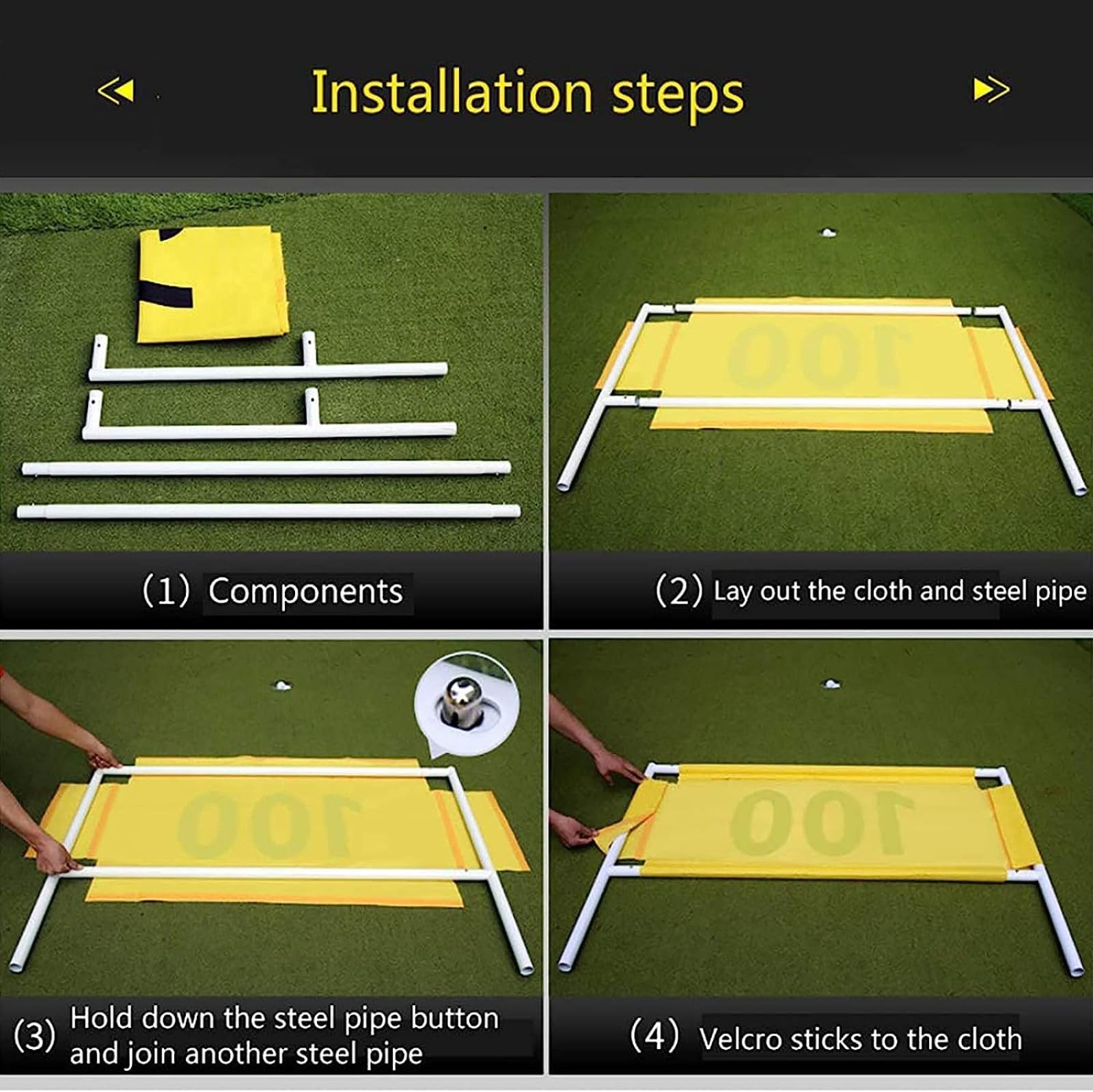 Installation steps

(1) Components

(2) Lay out the cloth and steel pipe

100

(3) Hold down the steel pipe button and join another steel pipe

100

(4) Velcro sticks to the cloth

100