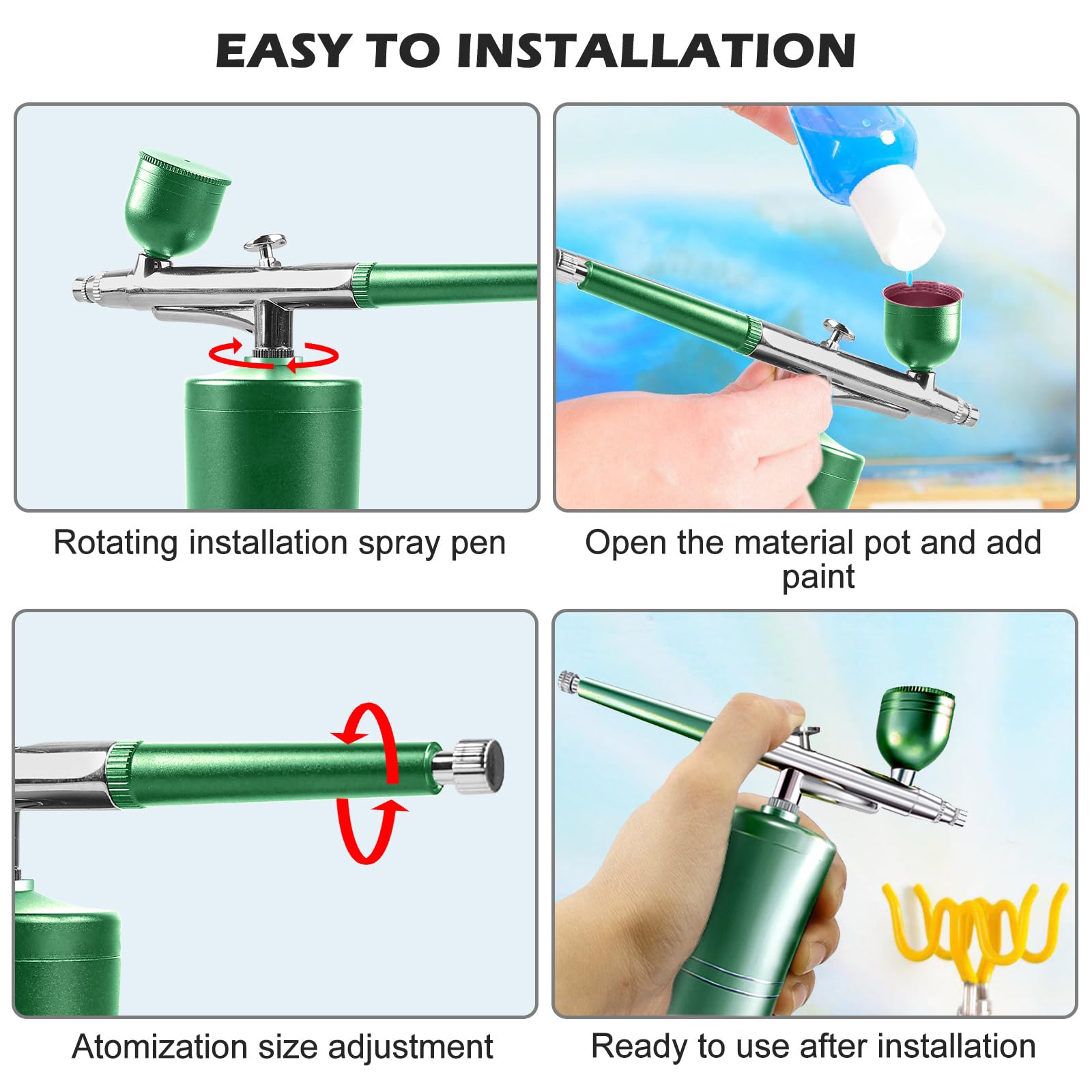 EASY TO INSTALLATION

Rotating installation spray pen

Open the material pot and add paint

Atomization size adjustment

Ready to use after installation