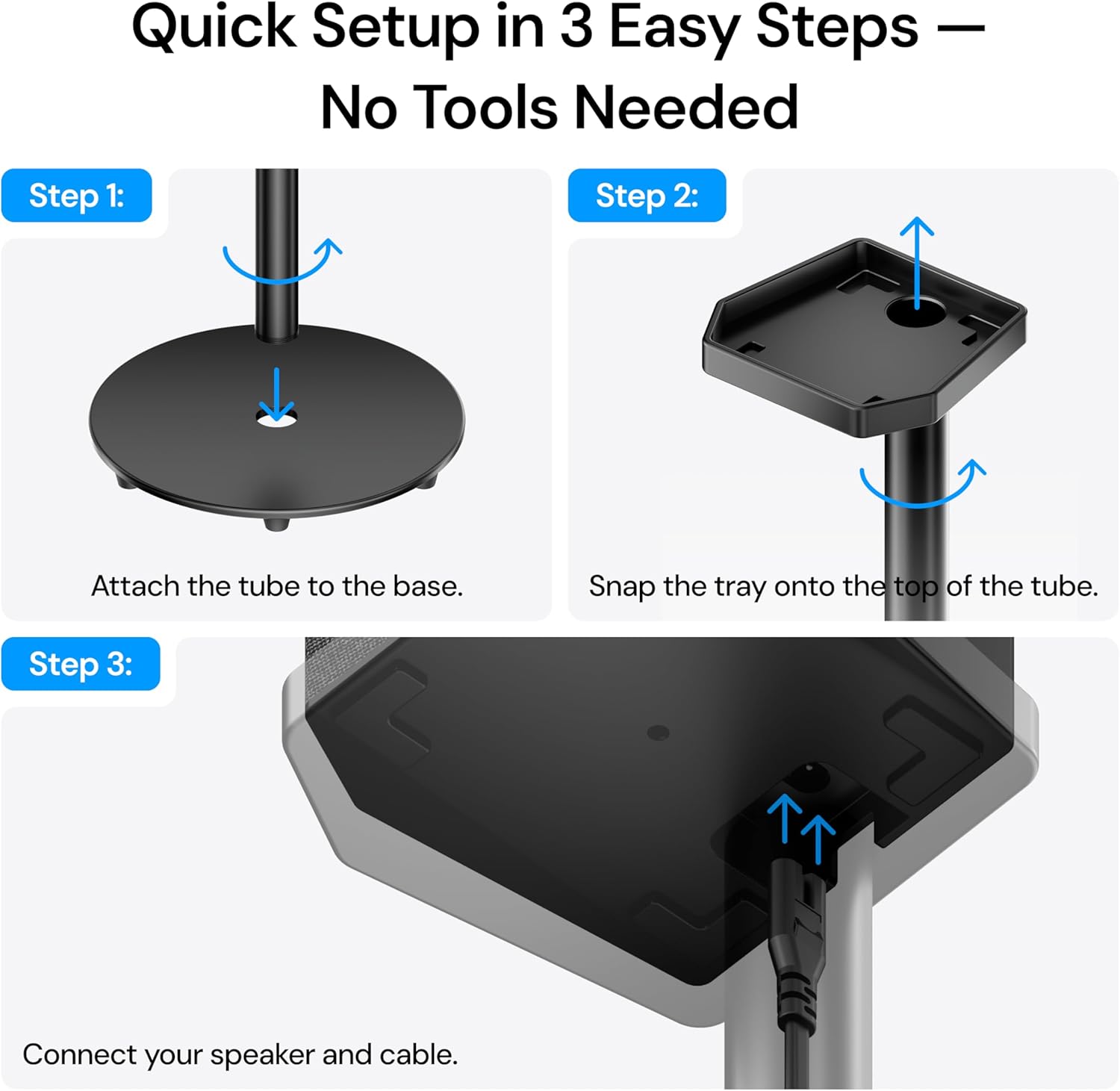 Quick Setup in 3 Easy Steps — No Tools Needed

Step 1:

Attach the tube to the base.

Step 2:

Snap the tray onto the top of the tube.

Step 3:

Connect your speaker and cable.