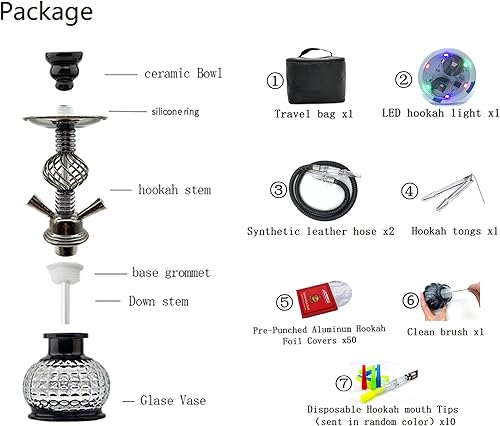 Package

ceramic Bowl

siliconering

hookah stem

base grommet

Down stem

Glase Vase

①
Travel bag x1

②
LED hookah light x1

③
Synthetic leather hose x2

④
Hookah tongs x1

⑤
Pre-Punched Aluminum Hookah Foil Covers x50

⑥
Clean brush x1

⑦
Disposable Hookah mouth Tips (sent in random color) x10