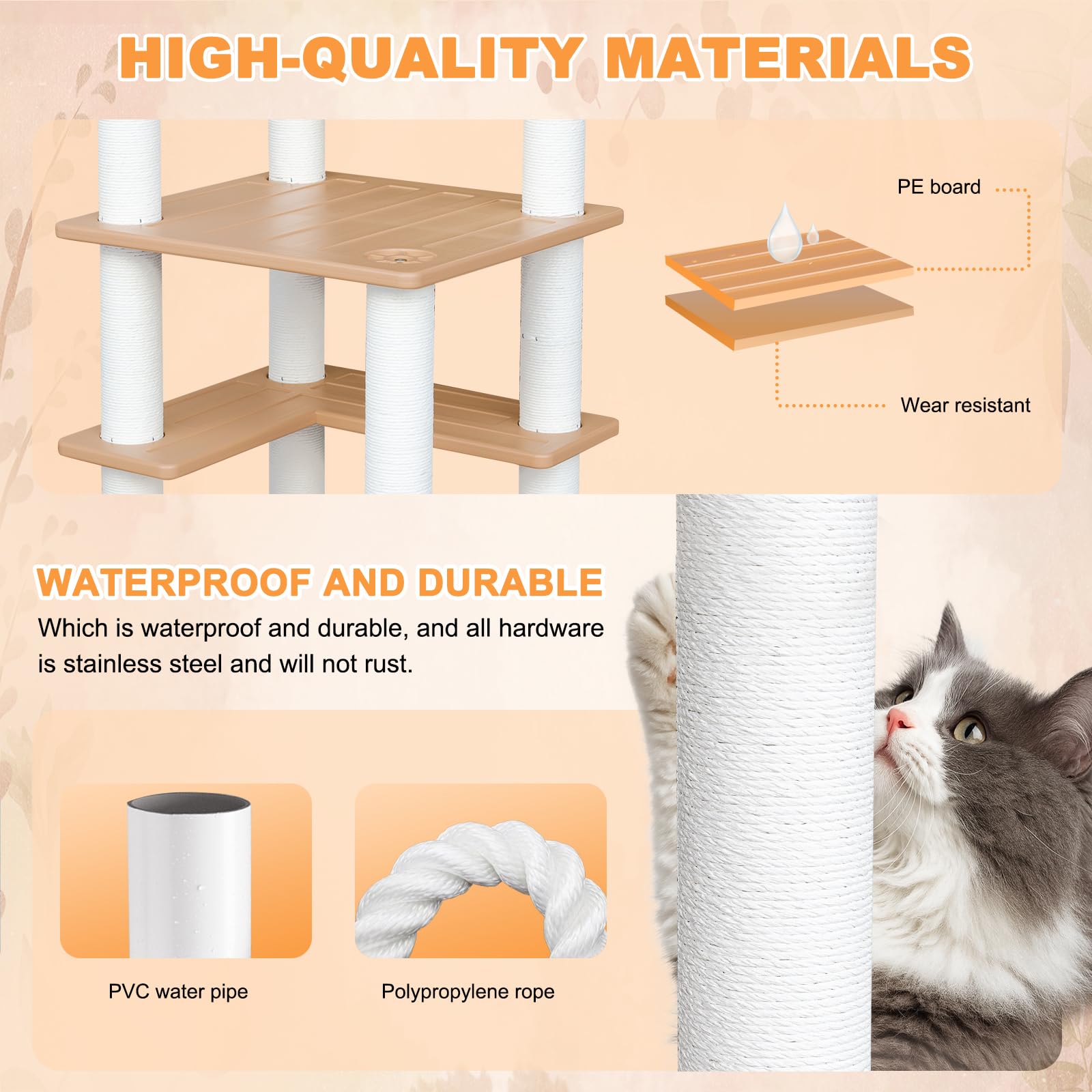 HIGH-QUALITY MATERIALS

PE board

Wear resistant

WATERPROOF AND DURABLE

Which is waterproof and durable, and all hardware is stainless steel and will not rust.

PVC water pipe

Polypropylene rope