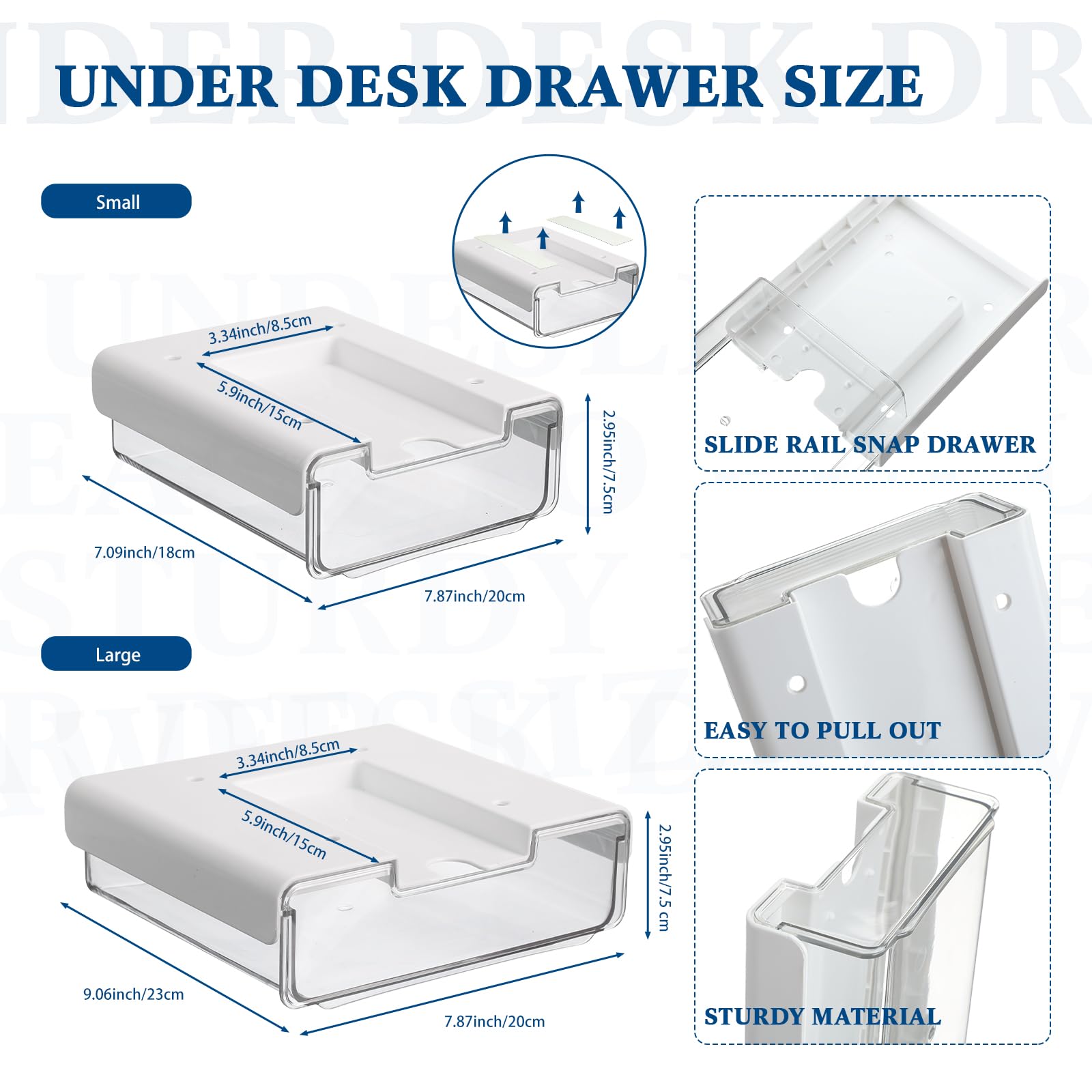 UNDER DESK DRAWER SIZE

Small

3.34inch/8.5cm

5.9inch/15cm

2.95inch/7.5cm

7.09inch/18cm

7.87inch/20cm

Large

3.34inch/8.5cm

5.9inch/15cm

2.95inch/7.5 cm

9.06inch/23cm

7.87inch/20cm

SLIDE RAIL SNAP DRAWER

EASY TO PULL OUT

STURDY MATERIAL