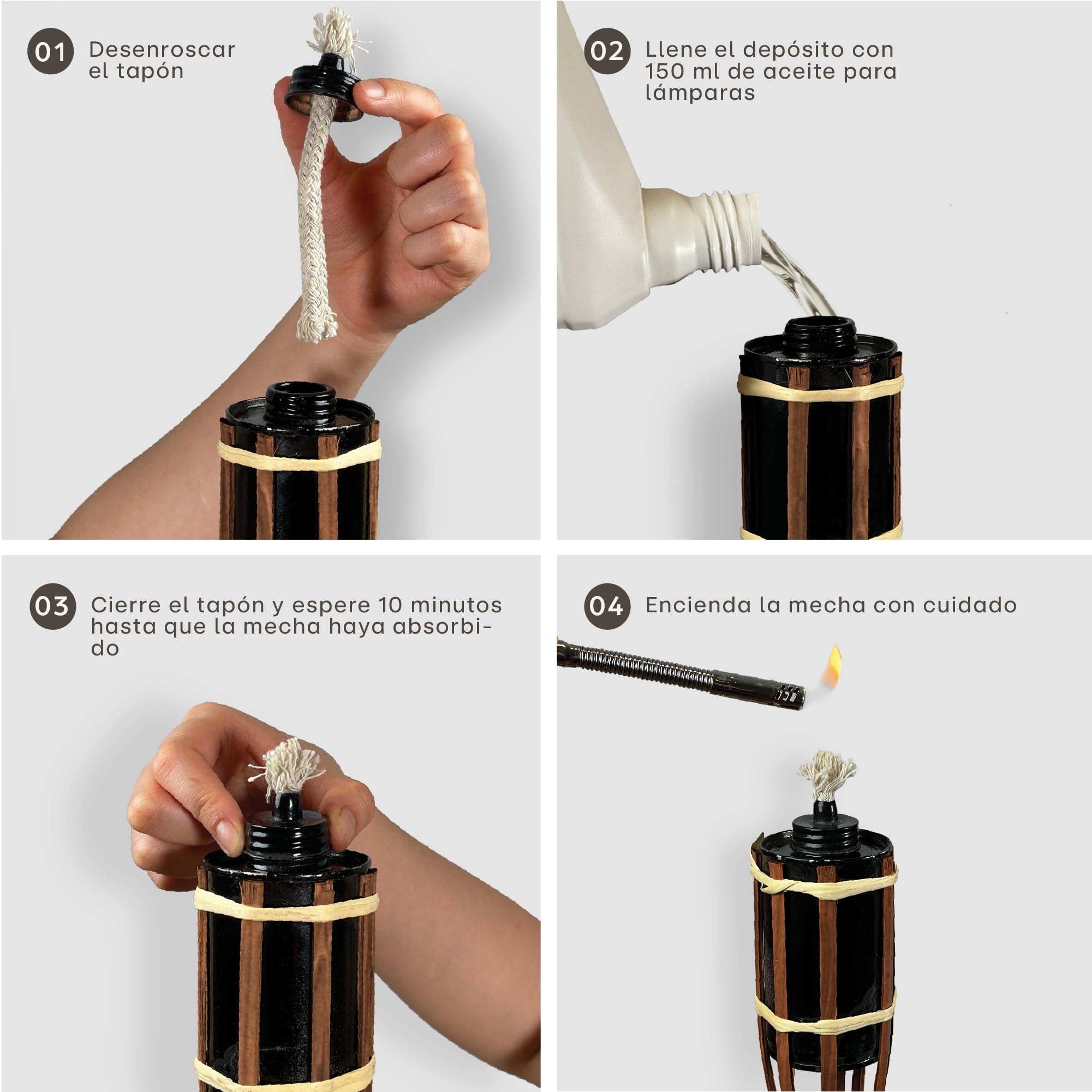 01 Desenroscar el tapón

02 Llene el depósito con 150 ml de aceite para lámparas

03 Cierre el tapón y espere 10 minutos hasta que la mecha haya absorbido

04 Encienda la mecha con cuidado