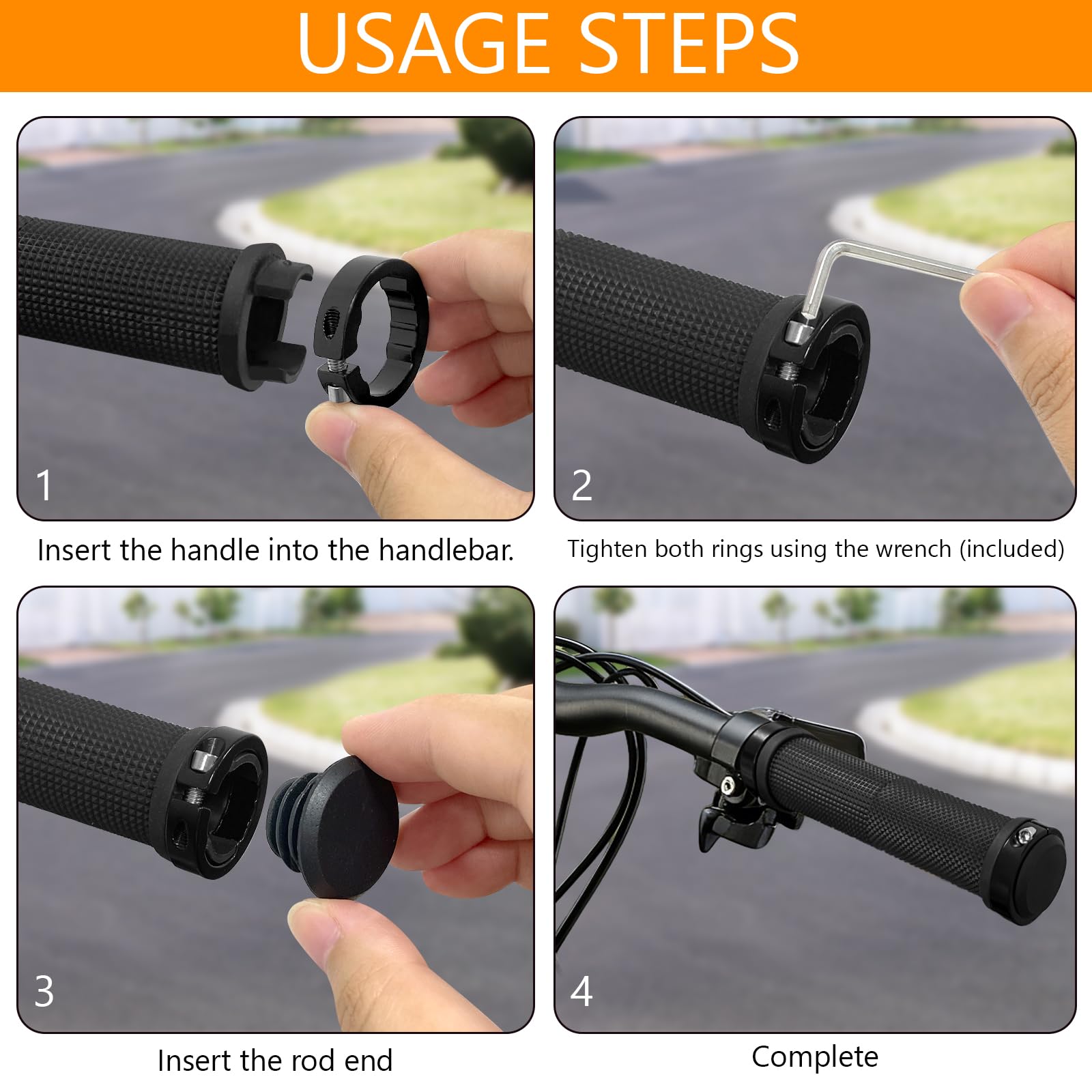 USAGE STEPS

1

Insert the handle into the handlebar.

2

Tighten both rings using the wrench (included)

3

Insert the rod end

4

Complete