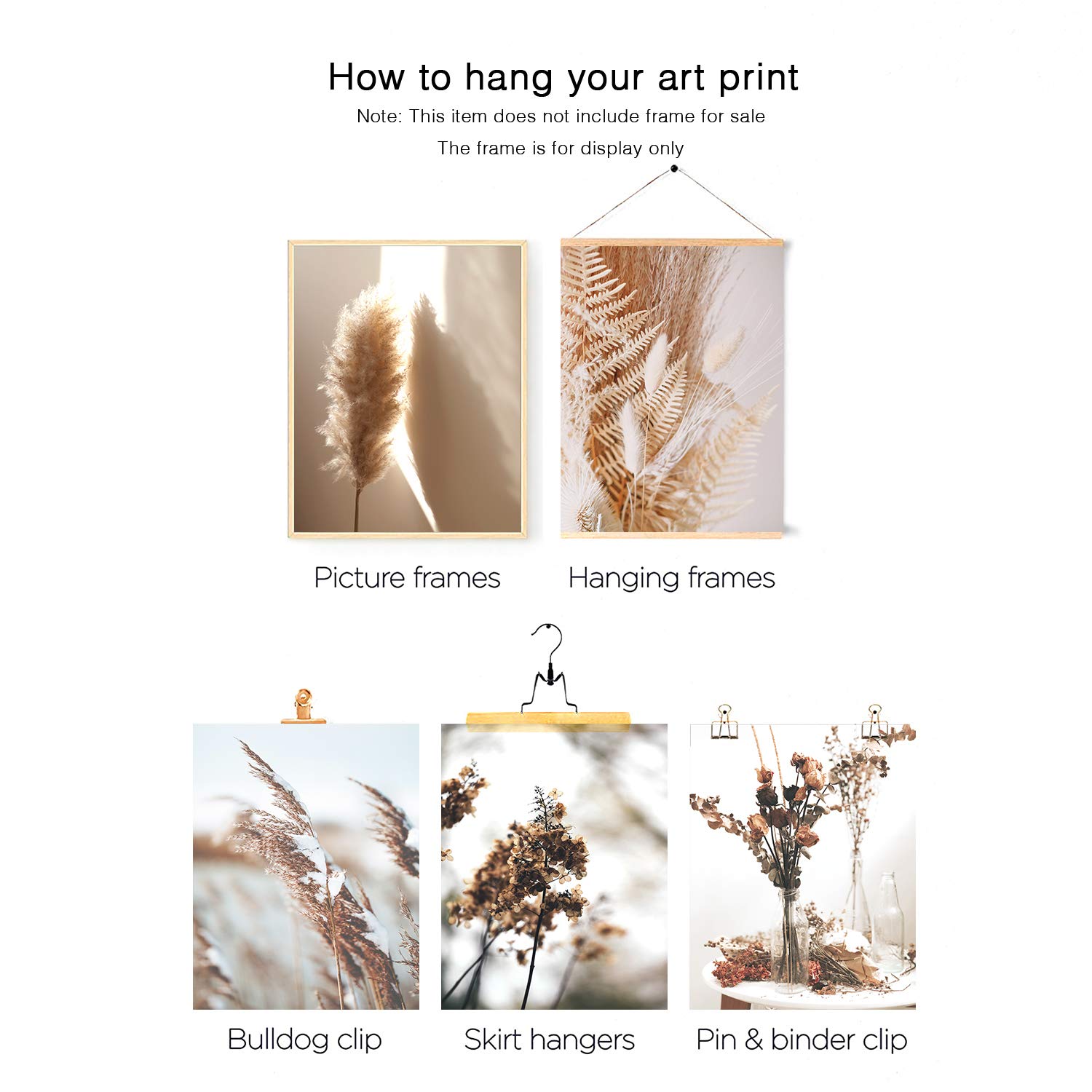 How to hang your art print

Note: This item does not include frame for sale

The frame is for display only

Picture frames

Hanging frames

Bulldog clip

Skirt hangers

Pin & binder clip