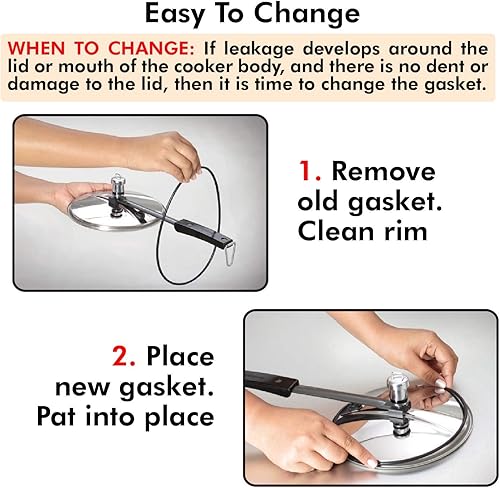 Easy To Change

WHEN TO CHANGE: If leakage develops around the lid or mouth of the cooker body, and there is no dent or damage to the lid, then it is time to change the gasket.

1. Remove old gasket. Clean rim

2. Place new gasket. Pat into place