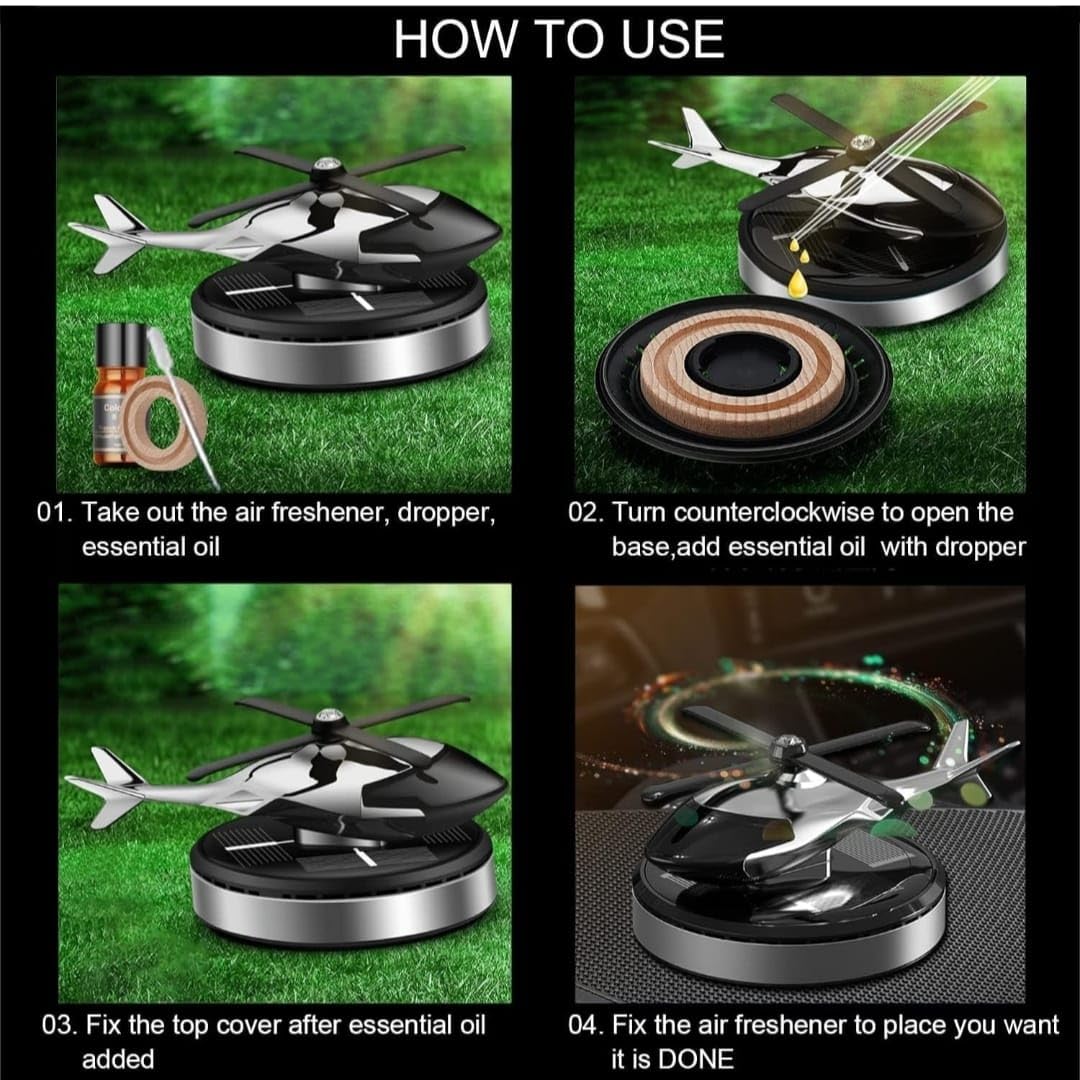 HOW TO USE

01. Take out the air freshener, dropper, essential oil

02. Turn counterclockwise to open the base,add essential oil with dropper

03. Fix the top cover after essential oil added

04. Fix the air freshener to place you want it is DONE