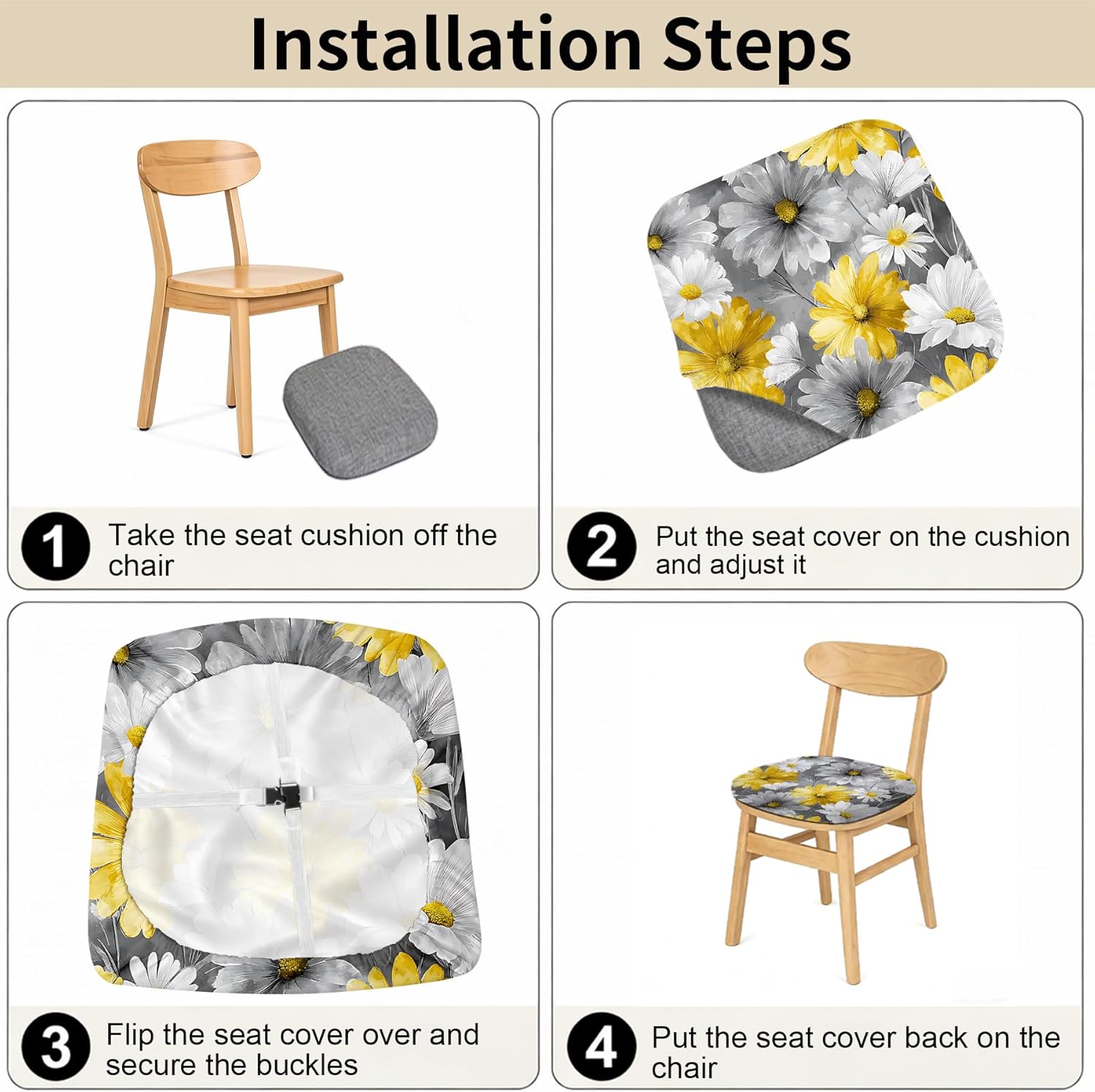 Installation Steps

1 Take the seat cushion off the chair

2 Put the seat cover on the cushion and adjust it

3 Flip the seat cover over and secure the buckles

4 Put the seat cover back on the chair