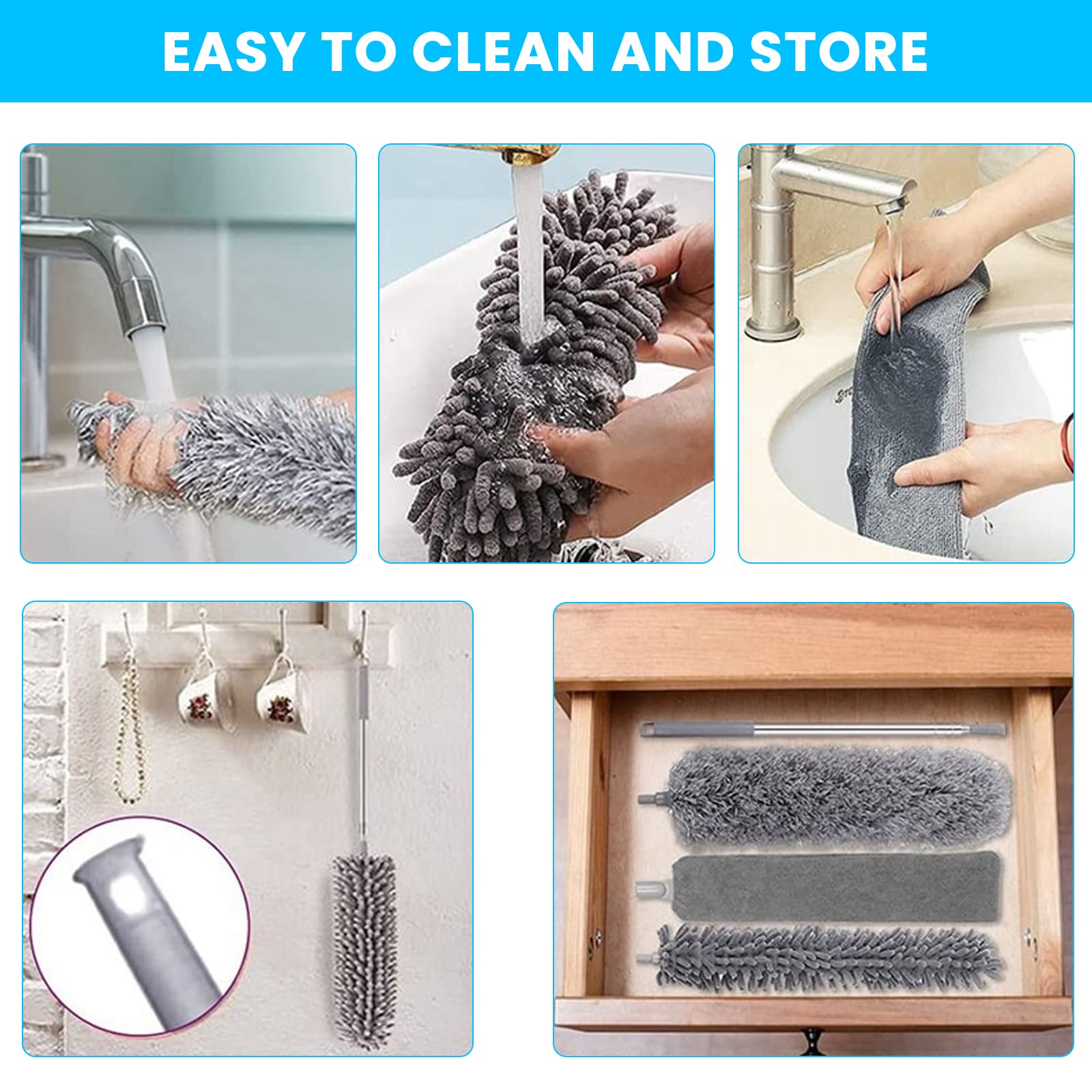 EASY TO CLEAN AND STORE