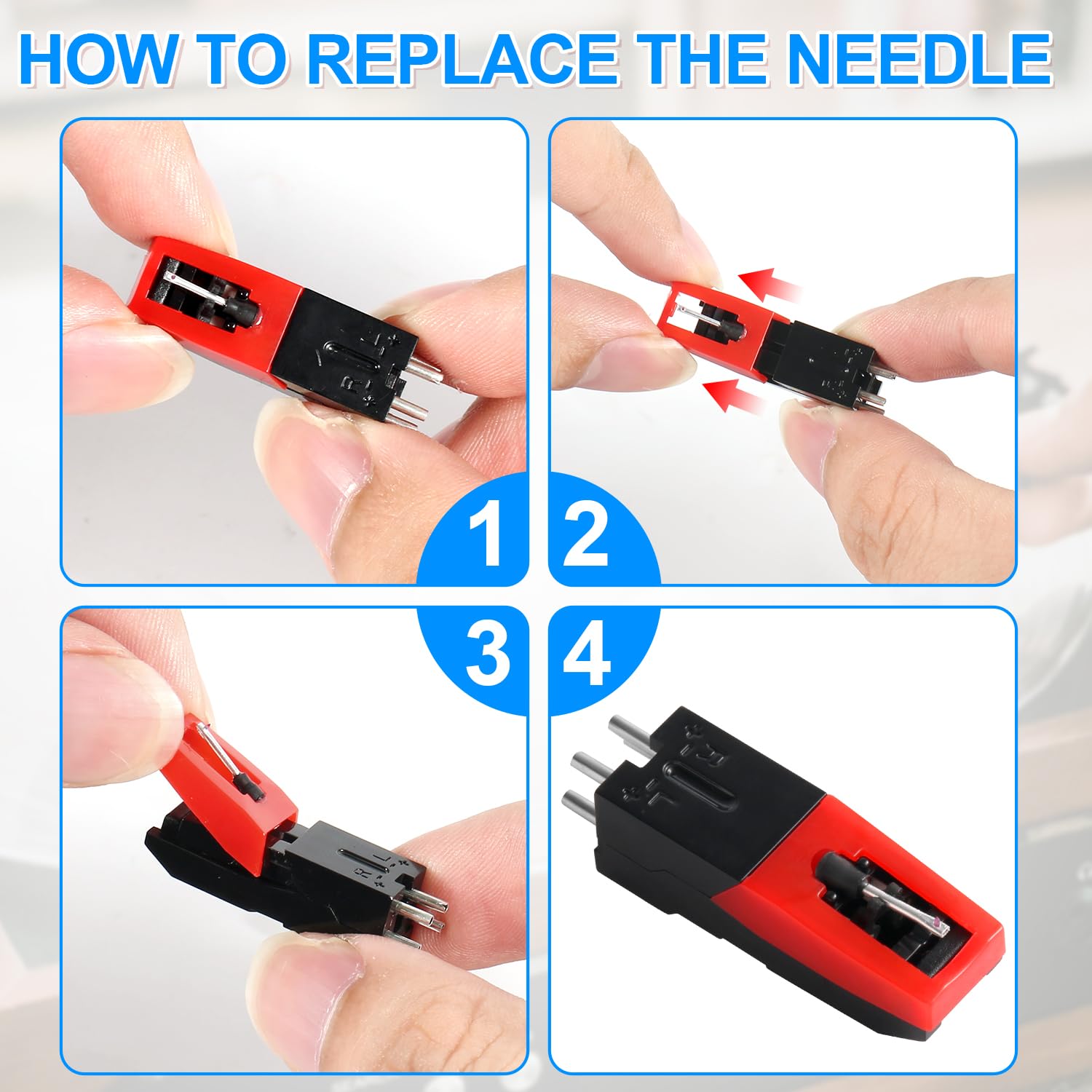 HOW TO REPLACE THE NEEDLE

1

2

3

4