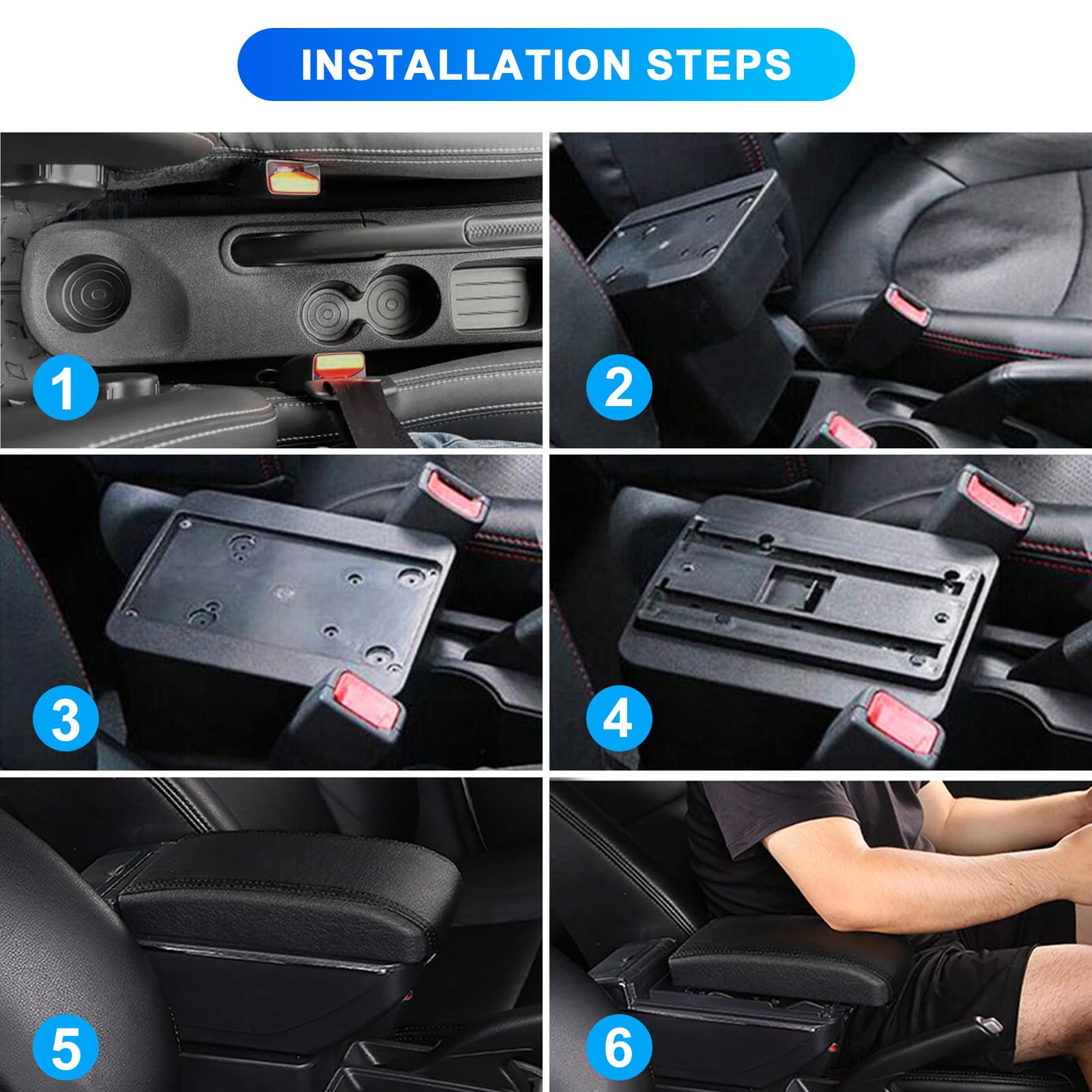 INSTALLATION STEPS

1

2

3

4

5

6