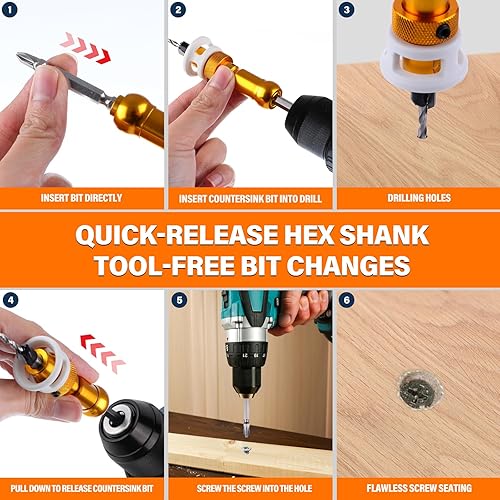 1
INSERT BIT DIRECTLY

2
INSERT COUNTERSINK BIT INTO DRILL

3
DRILLING HOLES

QUICK-RELEASE HEX SHANK
TOOL-FREE BIT CHANGES

4
PULL DOWN TO RELEASE COUNTERSINK BIT

5
SCREW THE SCREW INTO THE HOLE

6
FLAWLESS SCREW SEATING