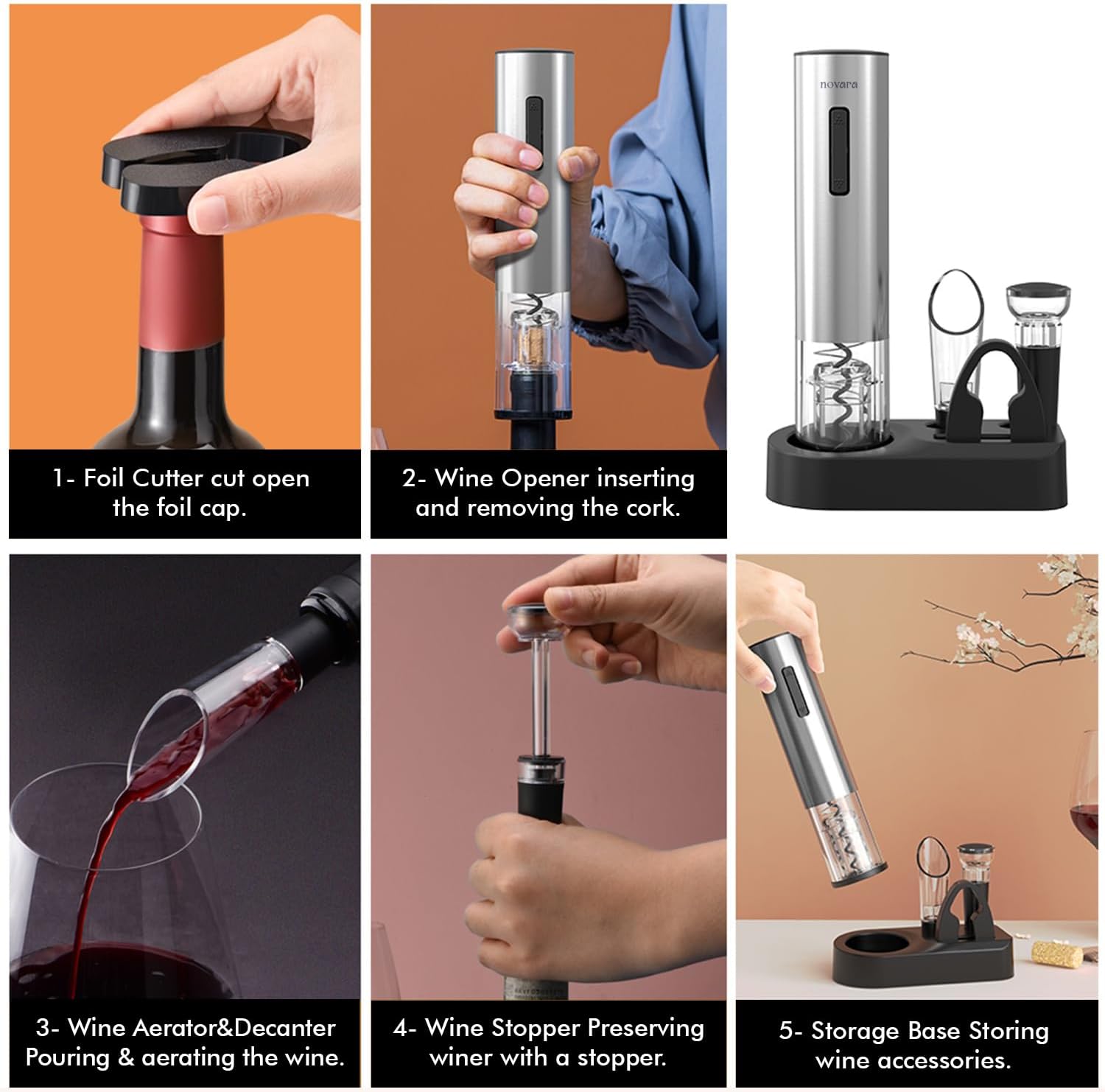 1- Foil Cutter cut open the foil cap.

2- Wine Opener inserting and removing the cork.

novara

3- Wine Aerator&Decanter Pouring & aerating the wine.

4- Wine Stopper Preserving winer with a stopper.

5- Storage Base Storing wine accessories.