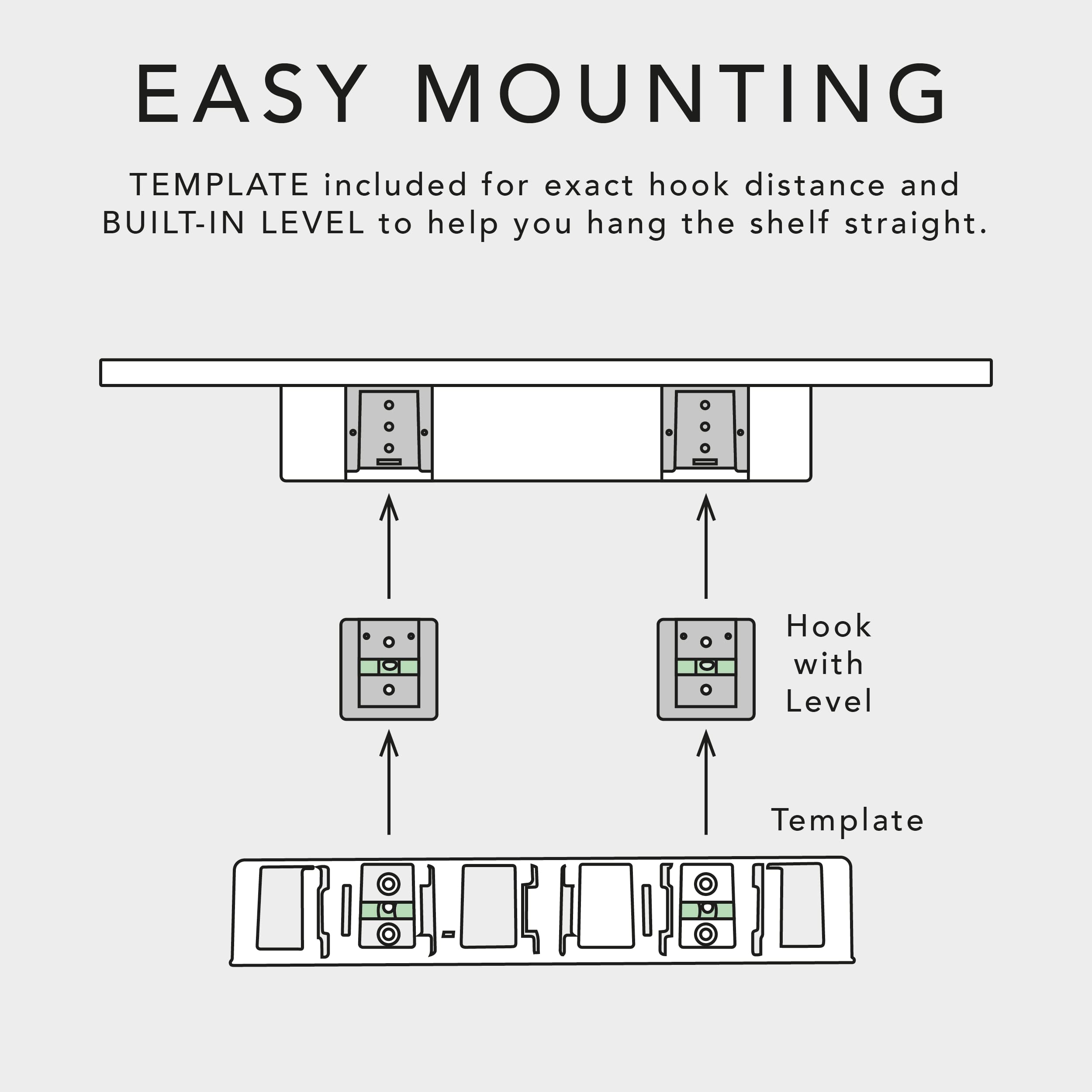 EASY MOUNTING

TEMPLATE included for exact hook distance and BUILT-IN LEVEL to help you hang the shelf straight.

Hook with Level

Template