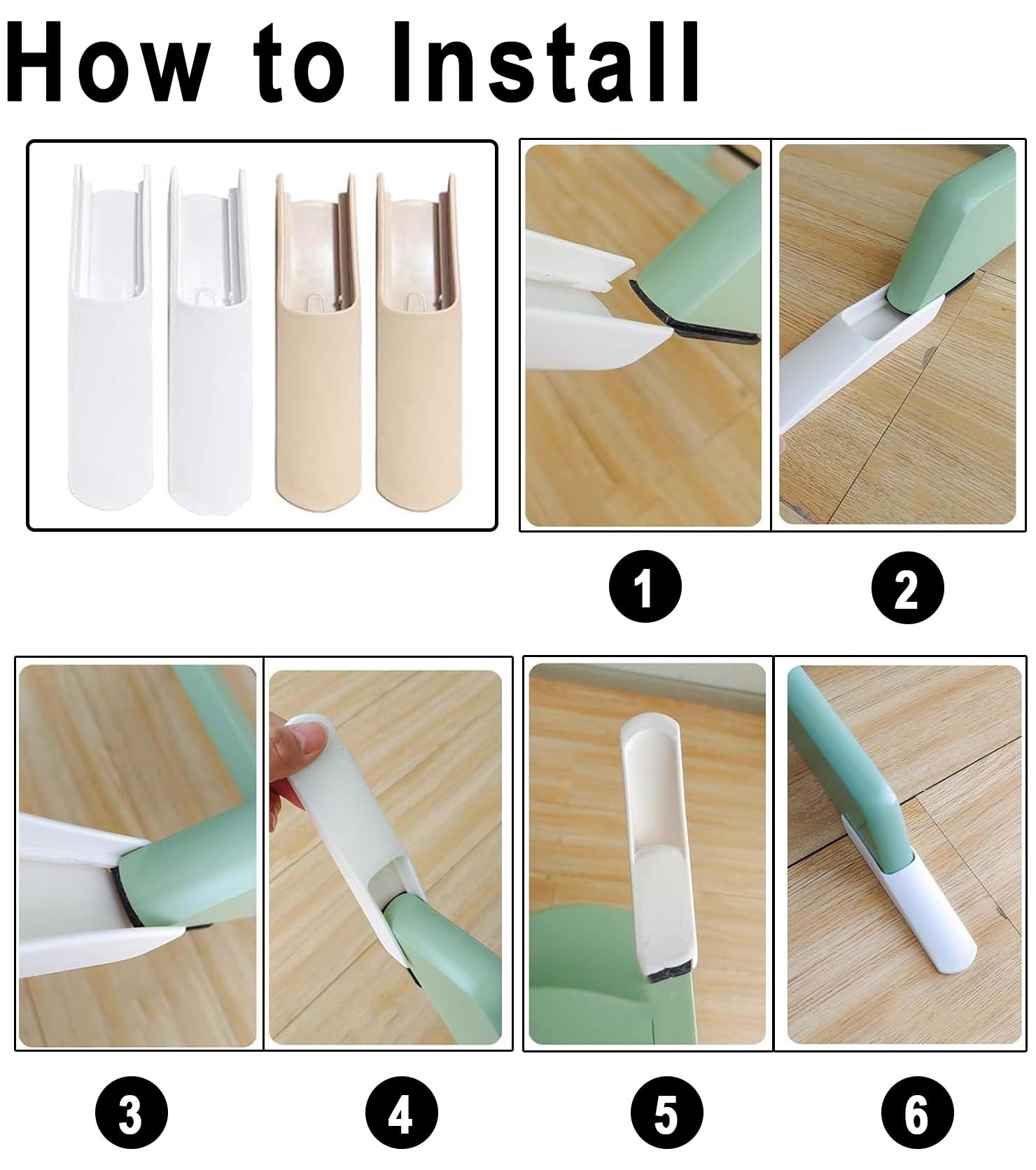 How to Install

1

2

3

4

5

6