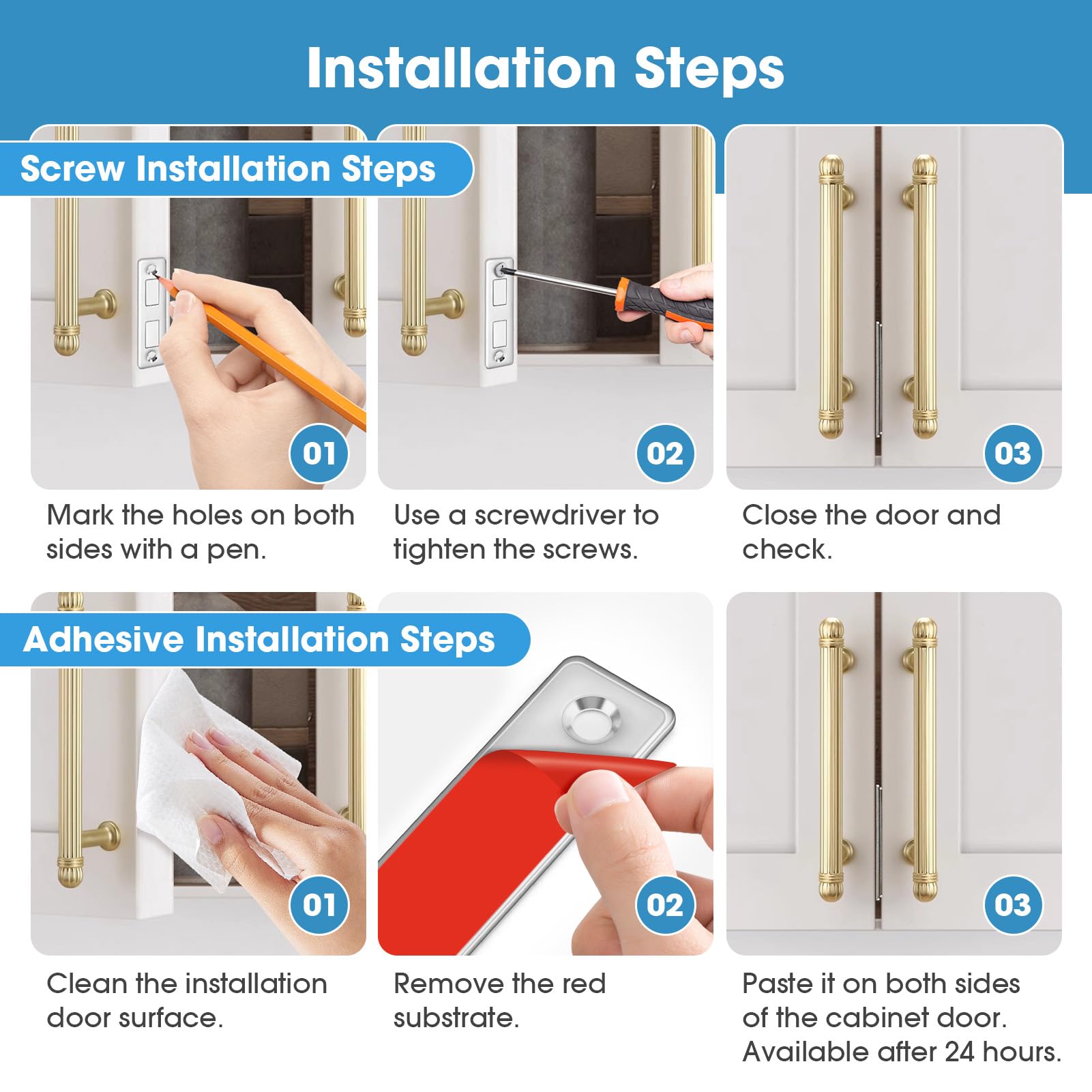 Installation Steps

Screw Installation Steps

01

Mark the holes on both sides with a pen.

02

Use a screwdriver to tighten the screws.

03

Close the door and check.

Adhesive Installation Steps

01

Clean the installation door surface.

02

Remove the red substrate.

03

Paste it on both sides of the cabinet door. Available after 24 hours.