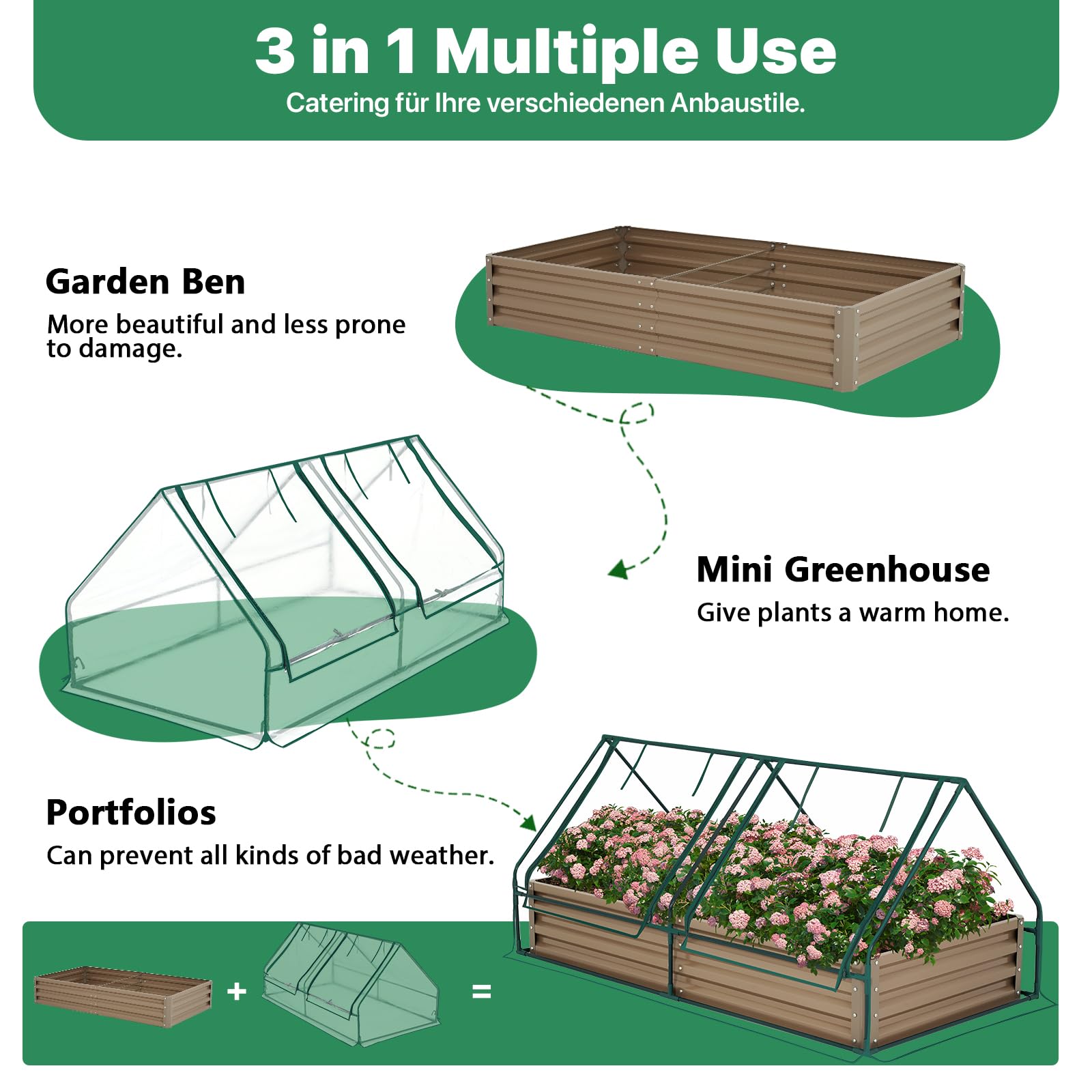 3 in 1 Multiple Use
Catering für Ihre verschiedenen Anbaustile.

Garden Ben
More beautiful and less prone to damage.

Mini Greenhouse
Give plants a warm home.

Portfolios
Can prevent all kinds of bad weather.

+ =