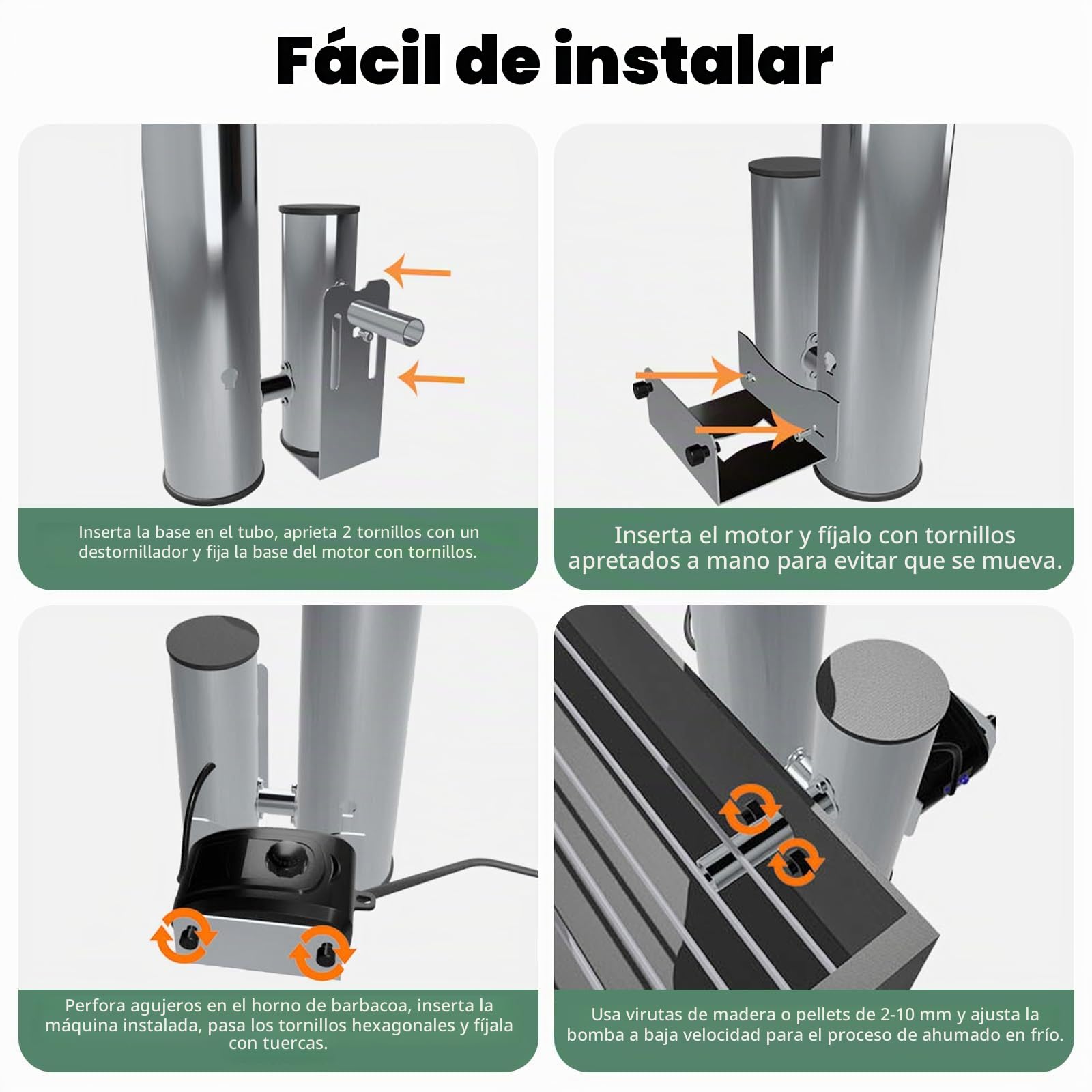 Fácil de instalar

Inserta la base en el tubo, aprieta 2 tornillos con un destornillador y fija la base del motor con tornillos.

Inserta el motor y fíjalo con tornillos apretados a mano para evitar que se mueva.

Perfora agujeros en el horno de barbacoa, inserta la máquina instalada, pasa los tornillos hexagonales y fíjala con tuercas.

Usa virutas de madera o pellets de 2-10 mm y ajusta la bomba a baja velocidad para el proceso de ahumado en frío.