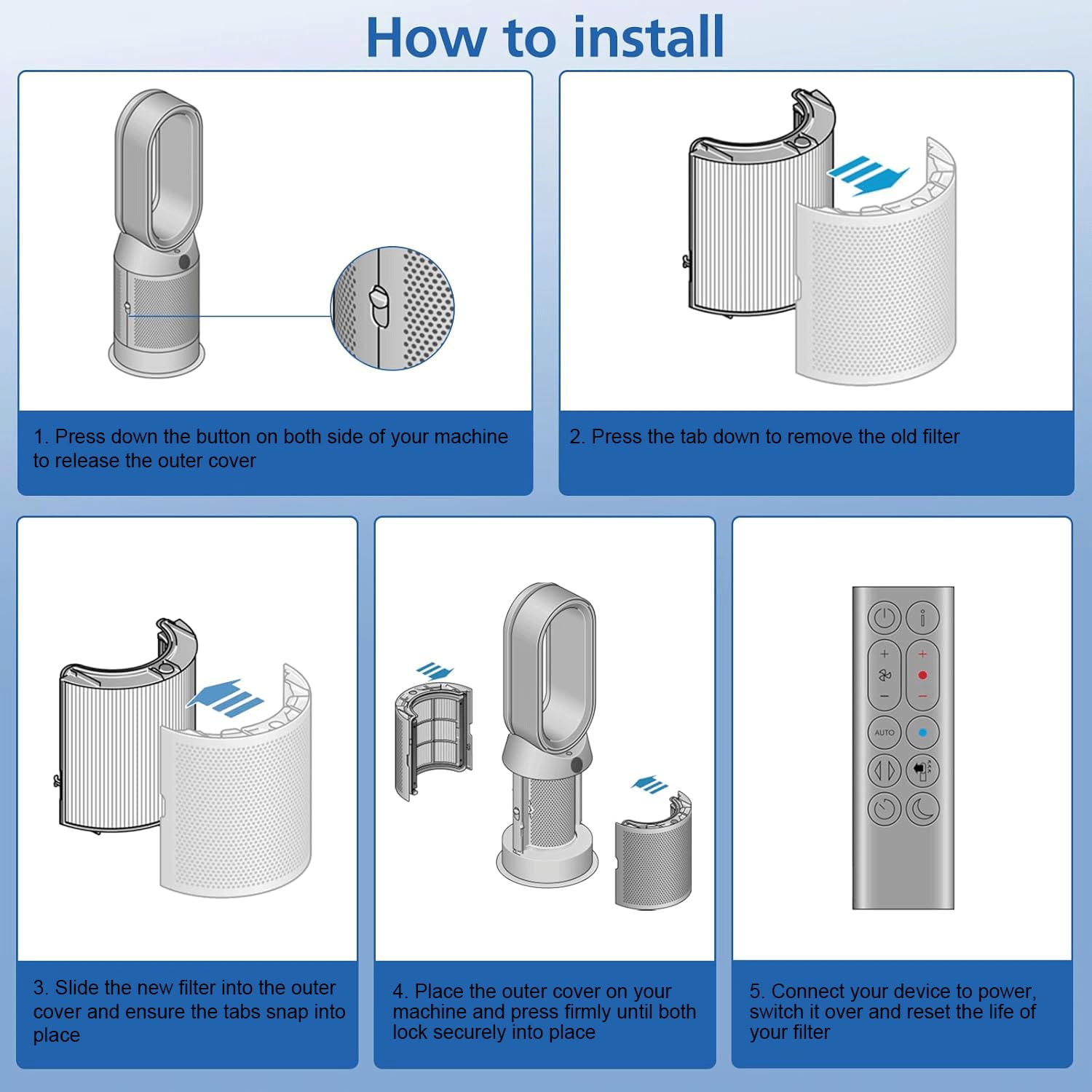 How to install

1. Press down the button on both side of your machine to release the outer cover

2. Press the tab down to remove the old filter

3. Slide the new filter into the outer cover and ensure the tabs snap into place

4. Place the outer cover on your machine and press firmly until both lock securely into place

AUTO

5. Connect your device to power, switch it over and reset the life of your filter